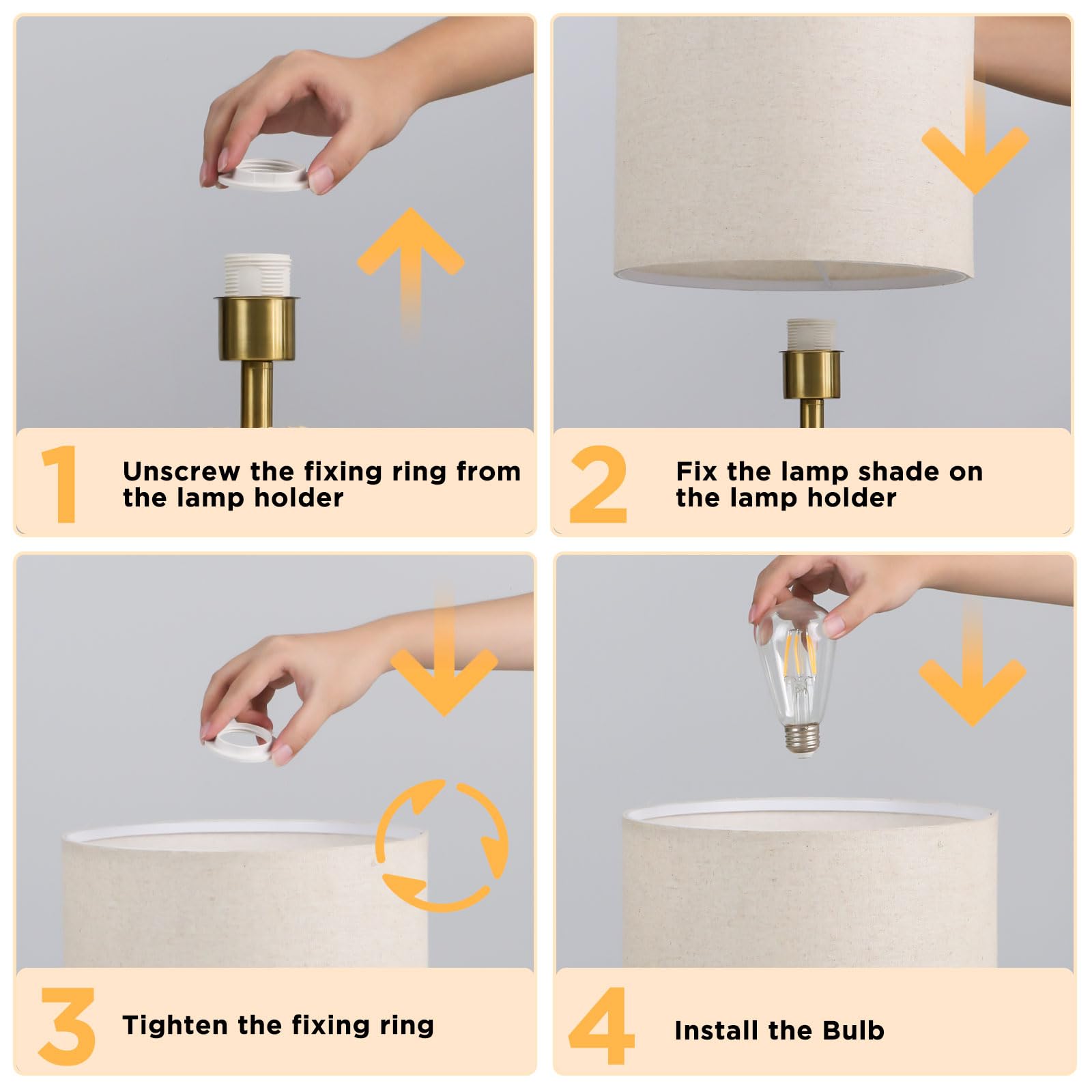 1 Unscrew the fixing ring from the lamp holder

2 Fix the lamp shade on the lamp holder

3 Tighten the fixing ring

4 Install the Bulb