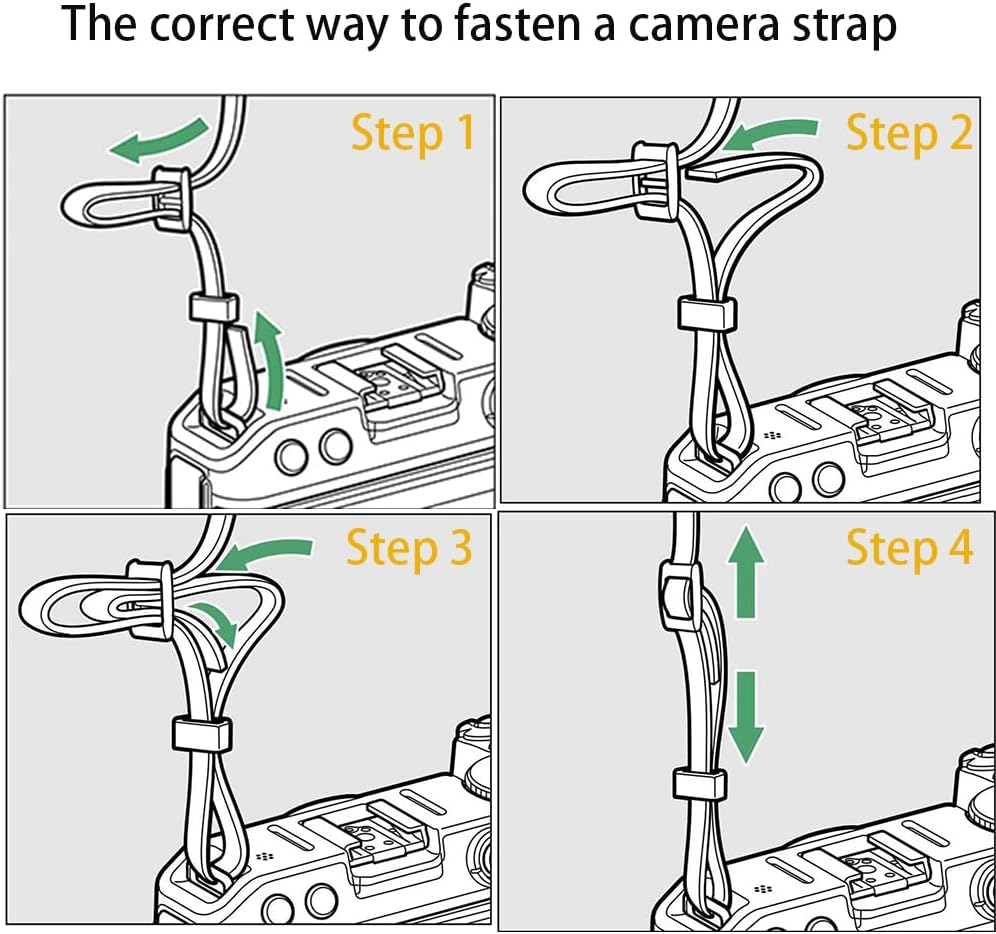 The correct way to fasten a camera strap

Step 1

Step 2

Step 3

Step 4