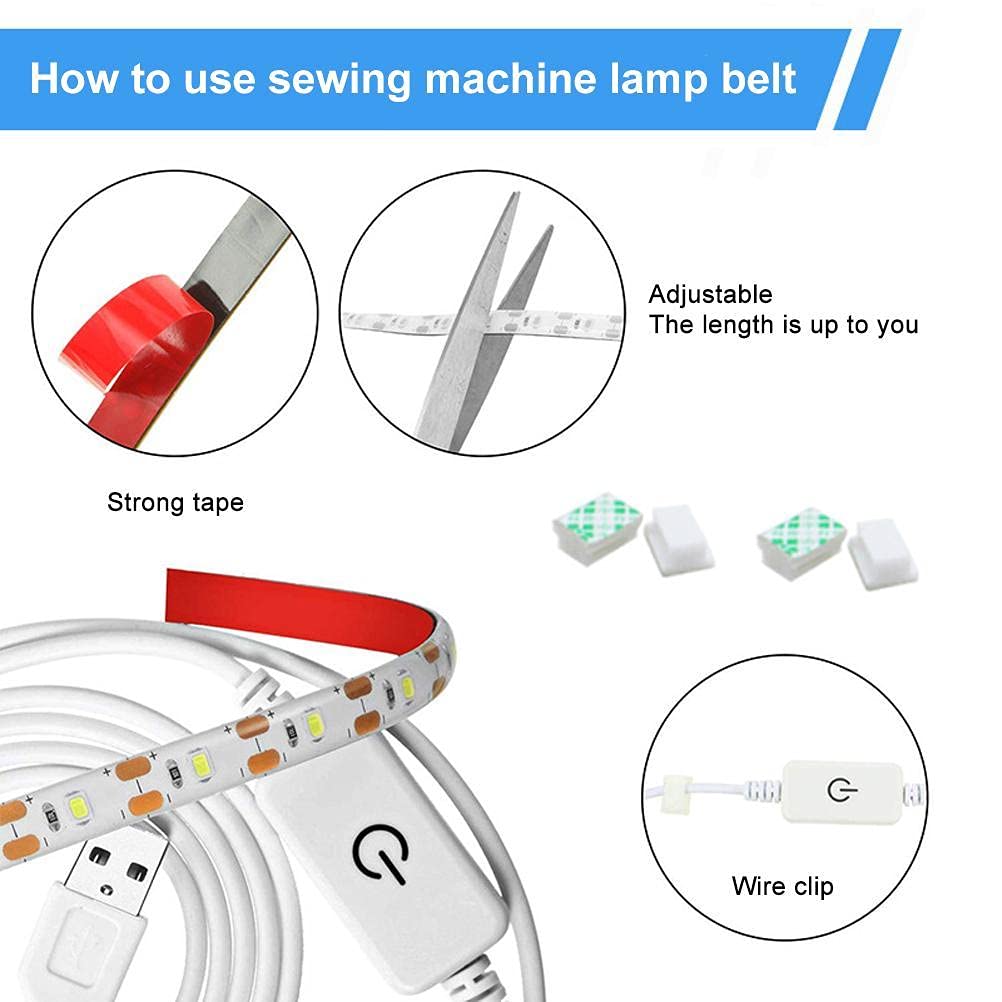 How to use sewing machine lamp belt

Adjustable
The length is up to you

Strong tape

Wire clip