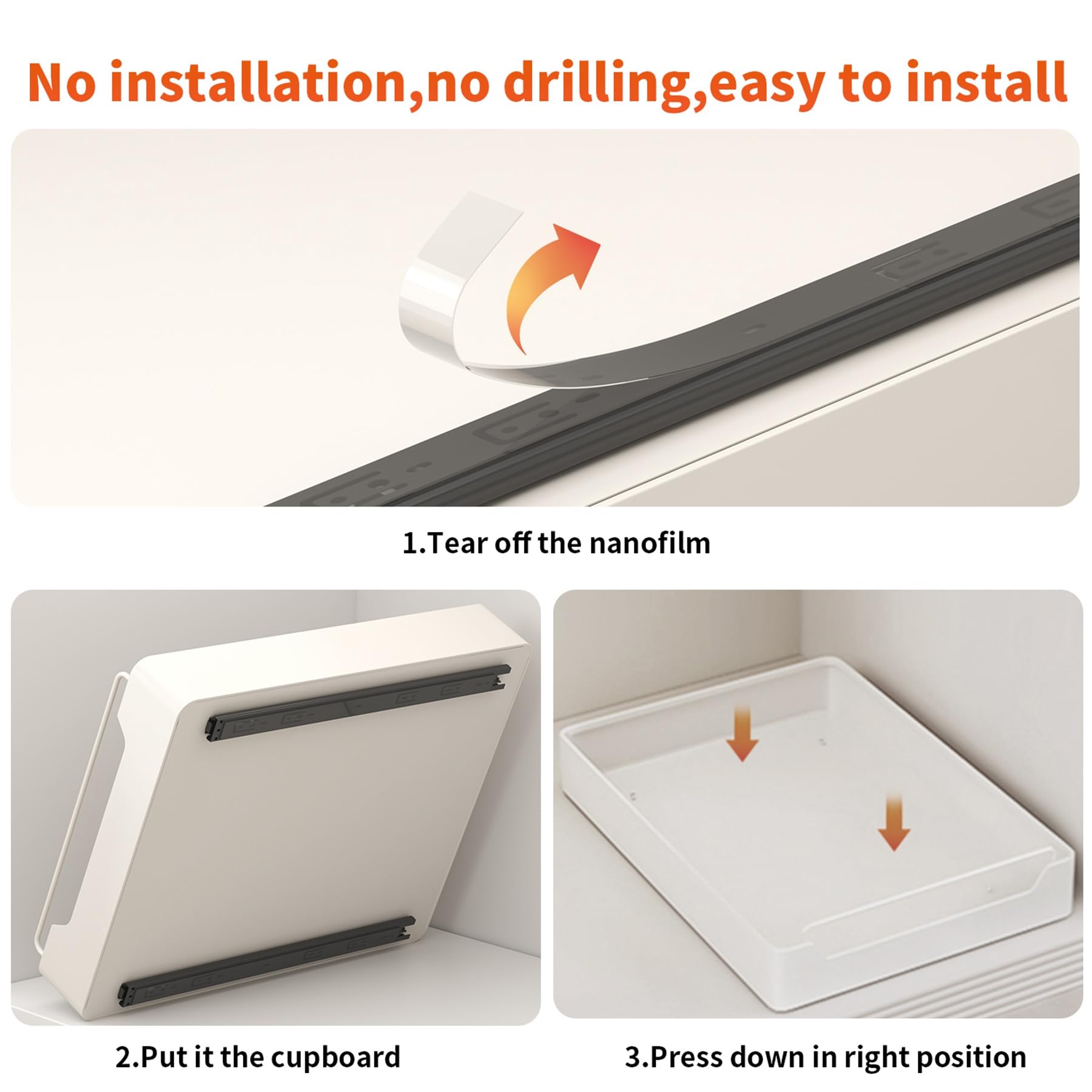 No installation,no drilling,easy to install

1.Tear off the nanofilm

2.Put it the cupboard

3.Press down in right position