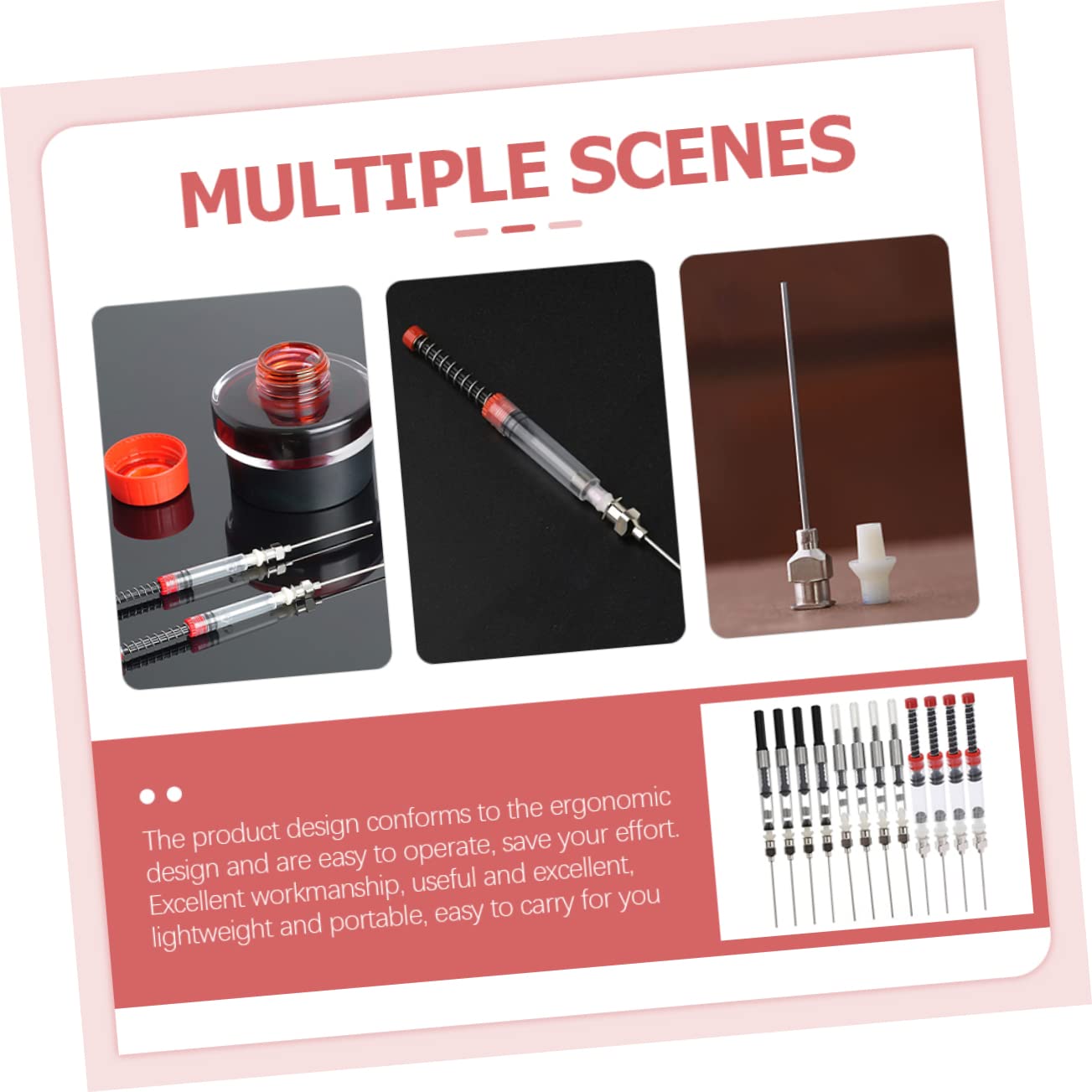 MULTIPLE SCENES

The product design conforms to the ergonomic design and are easy to operate, save your effort. Excellent workmanship, useful and excellent, lightweight and portable, easy to carry for you