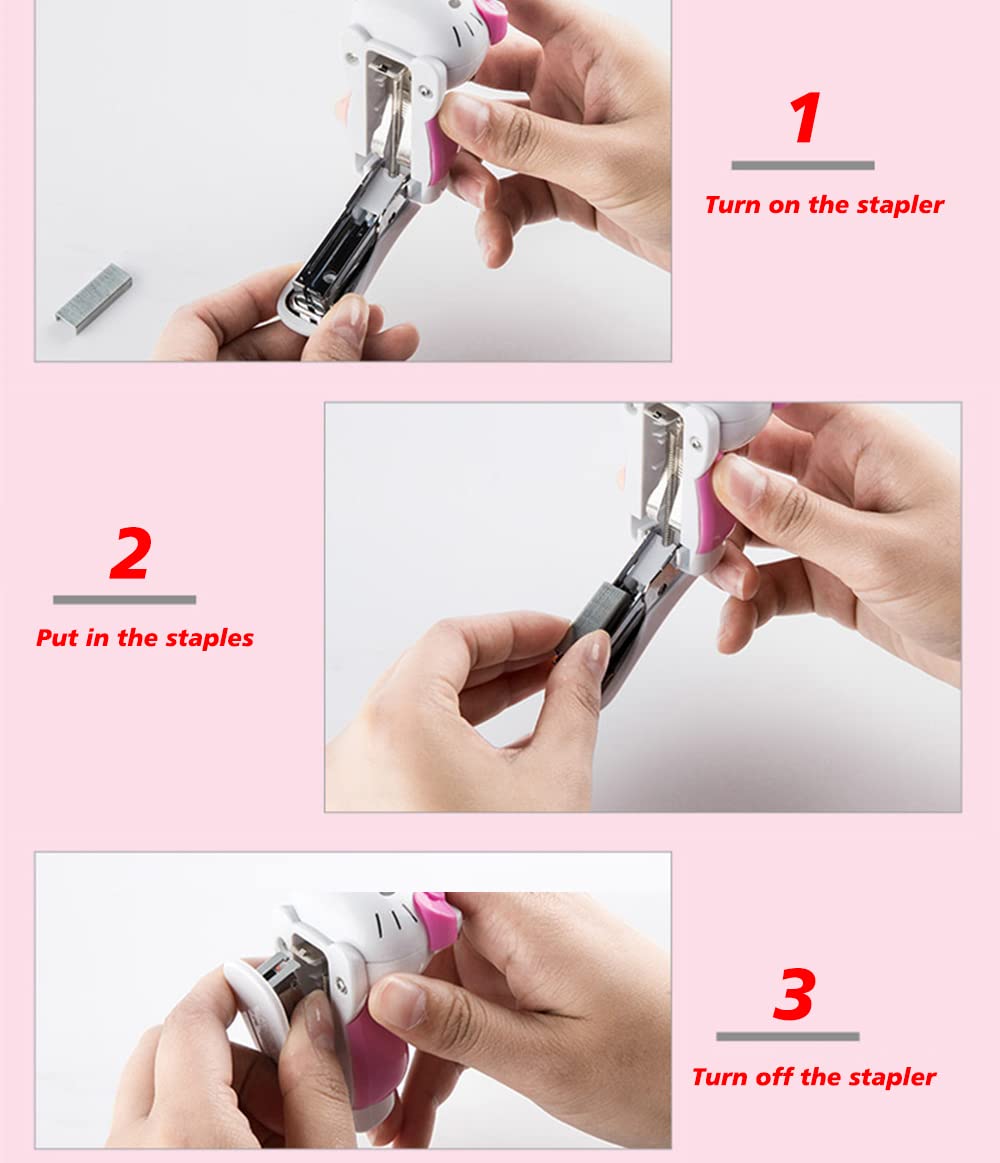 1
Turn on the stapler

2
Put in the staples

3
Turn off the stapler