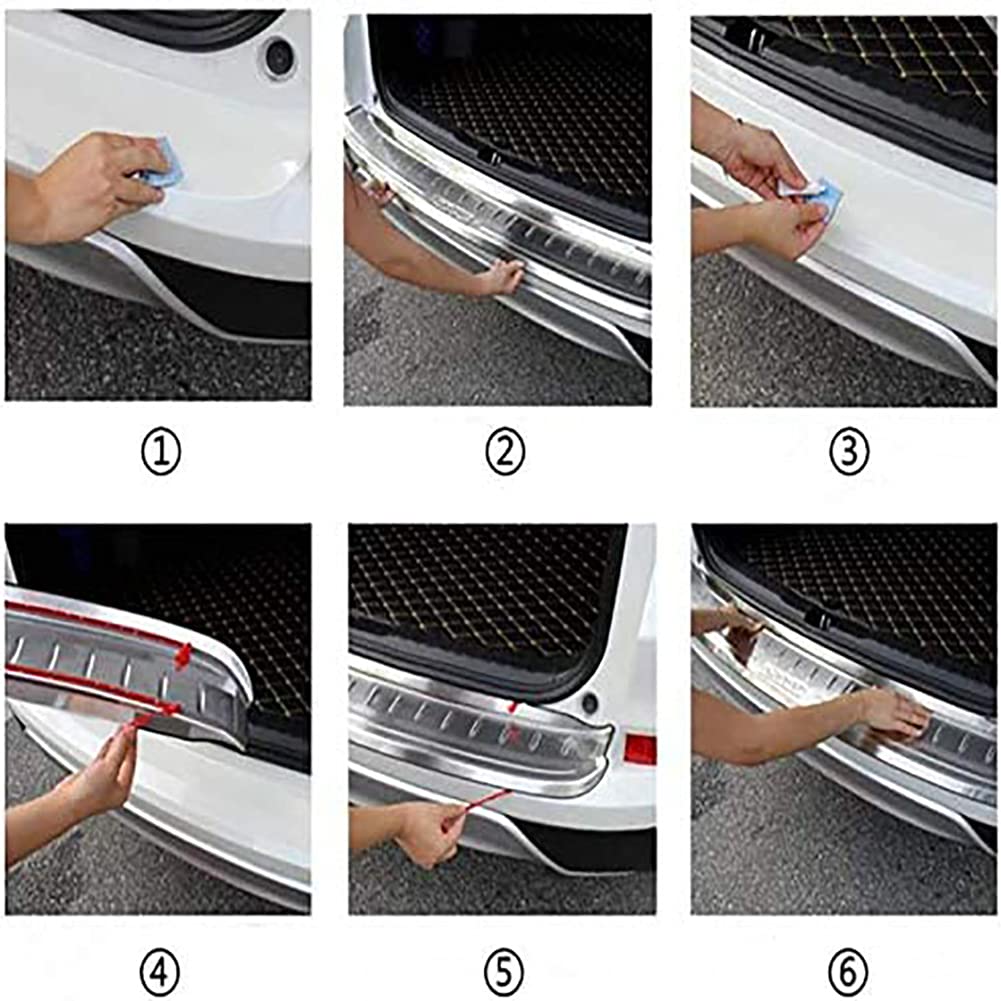 ①

②

③

④

⑤

⑥