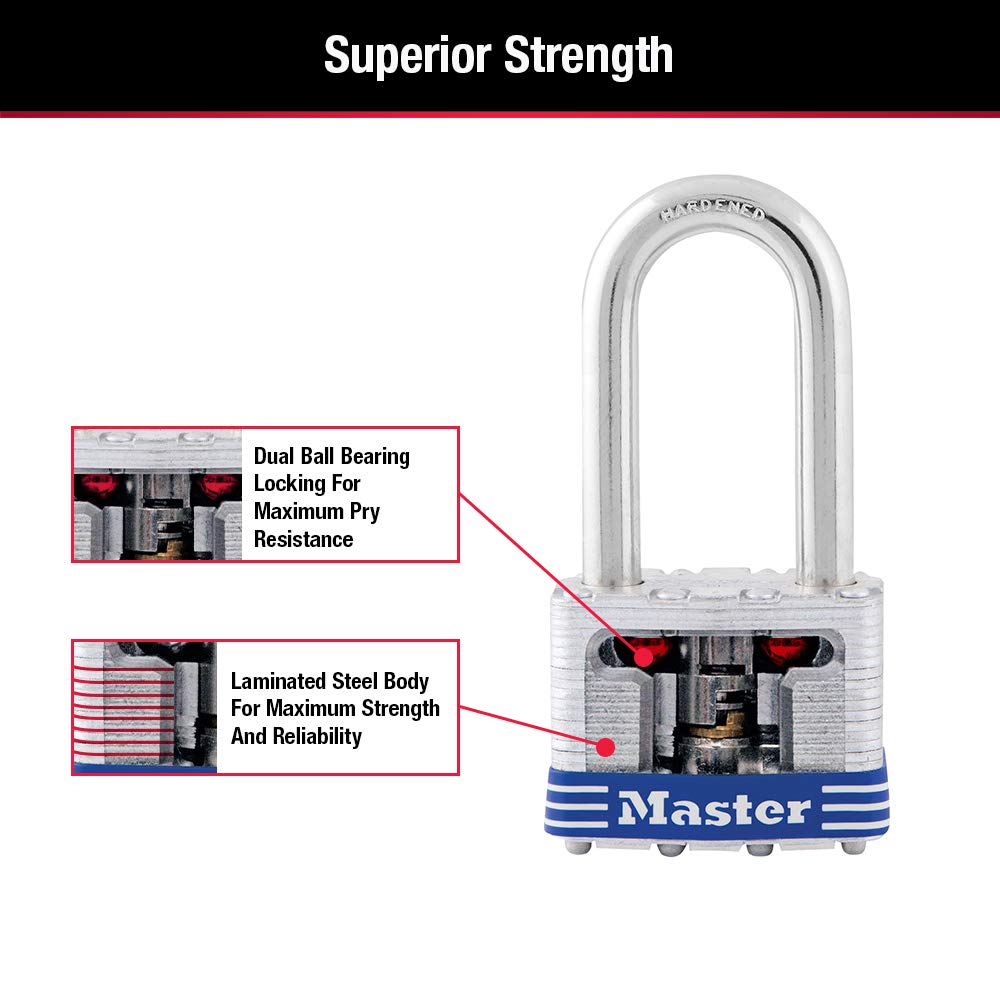 Superior Strength

HARDENED

Dual Ball Bearing Locking For Maximum Pry Resistance

Laminated Steel Body For Maximum Strength And Reliability

Master