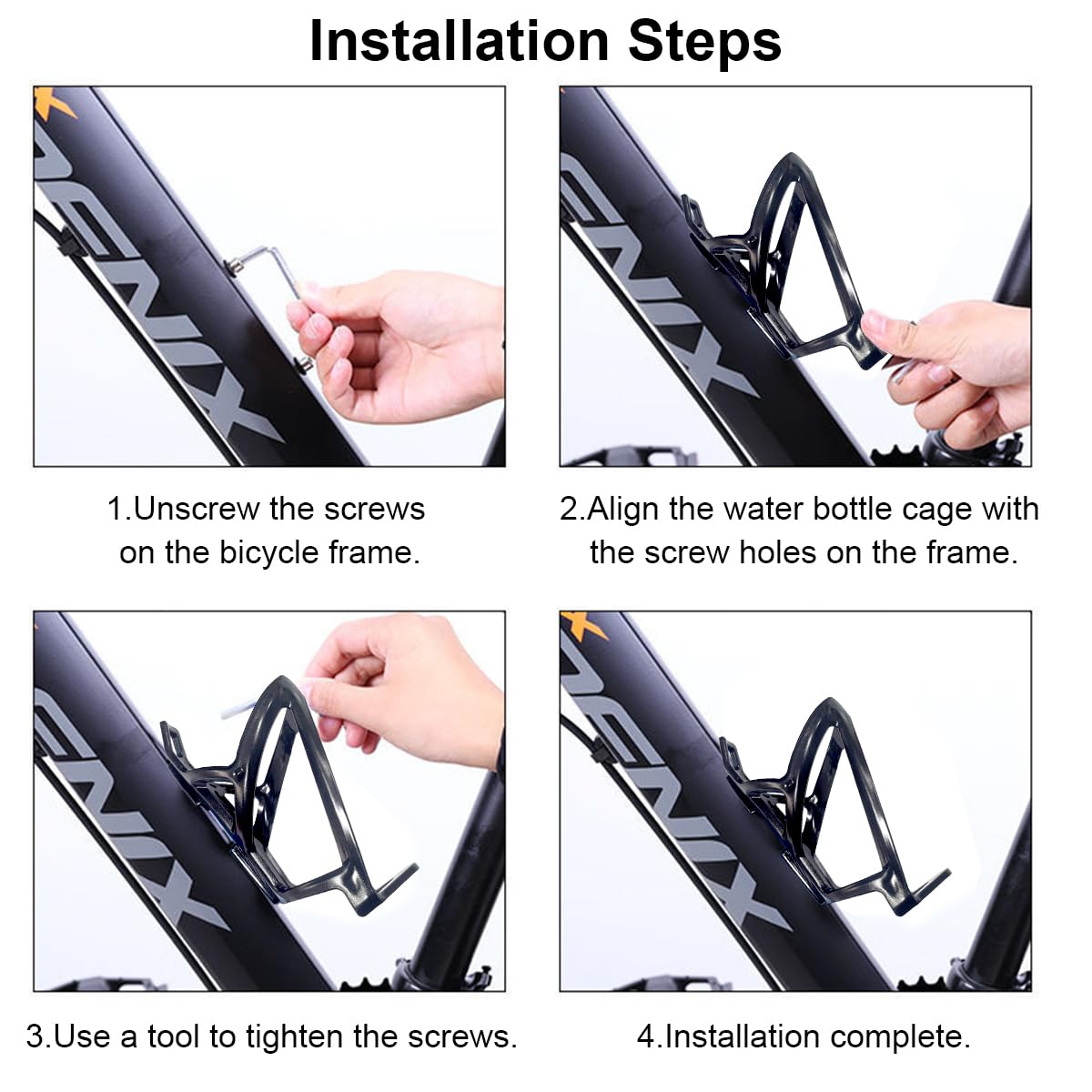 Installation Steps

1.Unscrew the screws on the bicycle frame.

2.Align the water bottle cage with the screw holes on the frame.

3.Use a tool to tighten the screws.

4.Installation complete.