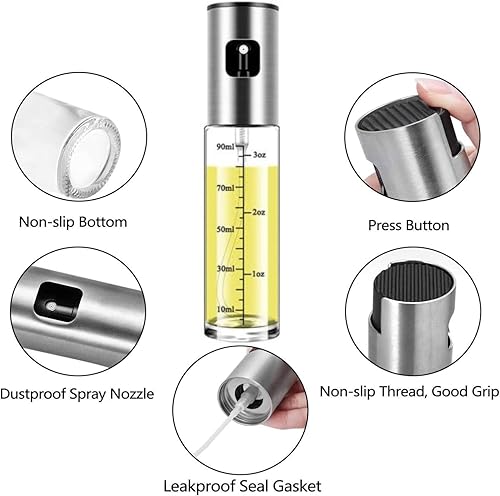 90ml
3oz
70ml
2oz
50ml
30ml
1oz
10ml

Non-slip Bottom

Press Button

Dustproof Spray Nozzle

Non-slip Thread, Good Grip

Leakproof Seal Gasket