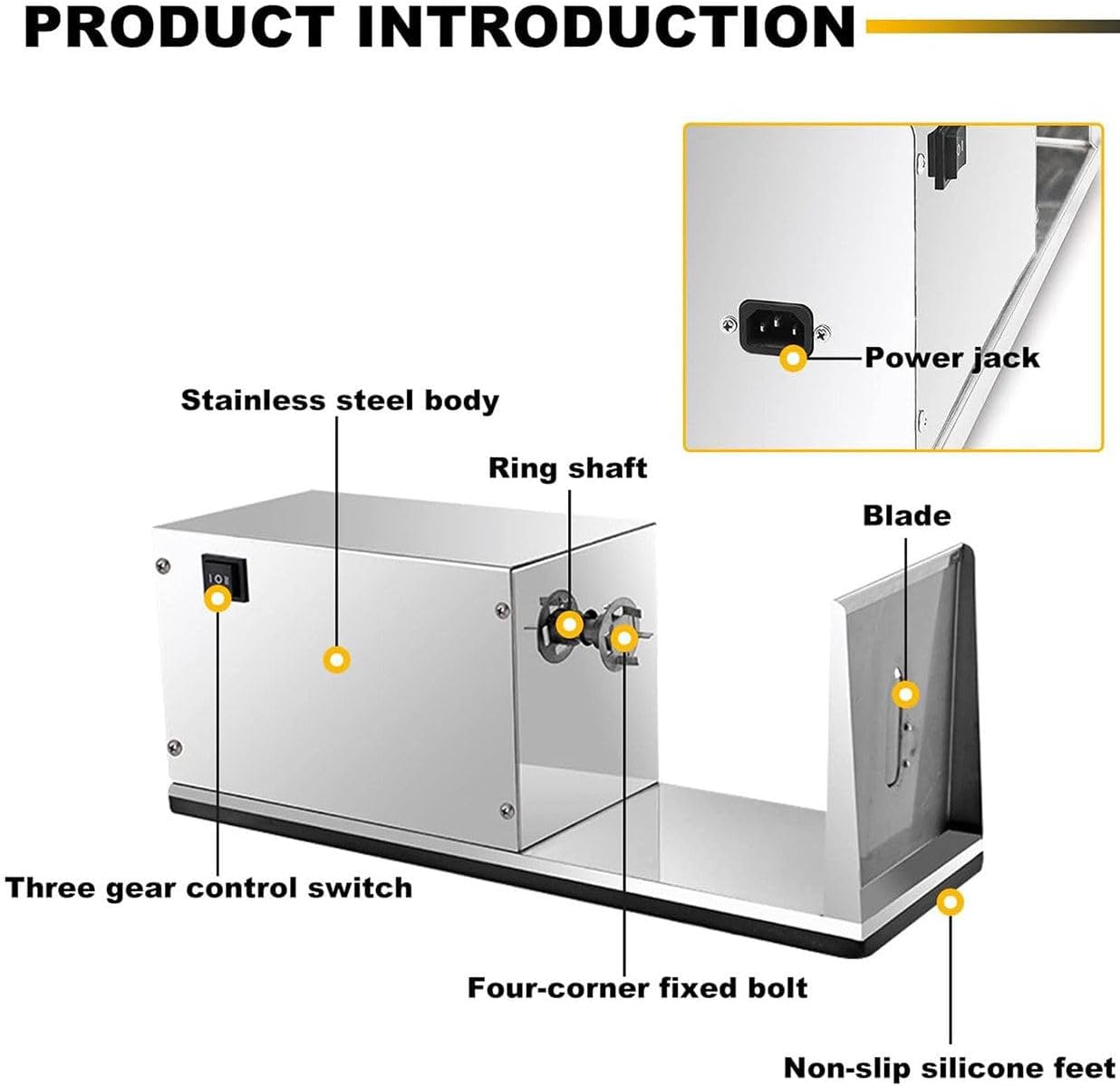 PRODUCT INTRODUCTION

Power jack

Stainless steel body

Ring shaft

Blade

Three gear control switch

Four-corner fixed bolt

Non-slip silicone feet