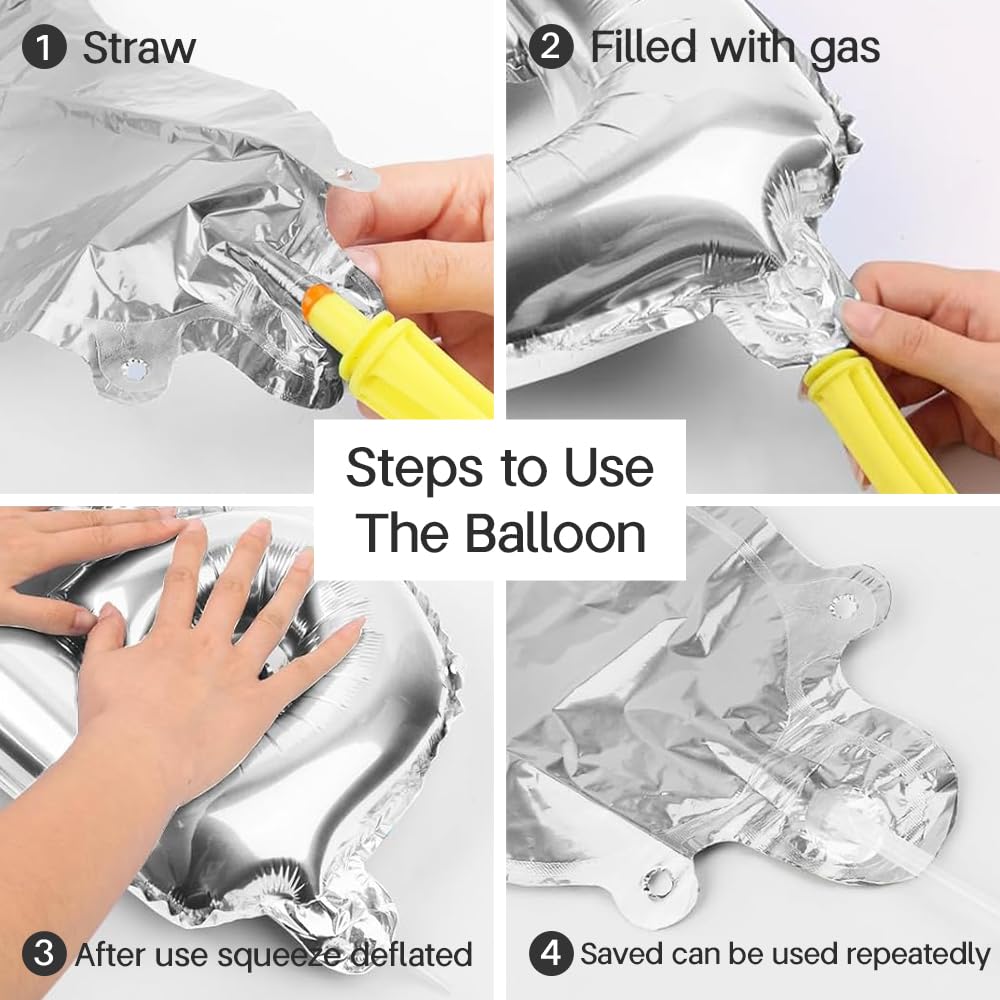 1 Straw

2 Filled with gas

Steps to Use The Balloon

3 After use squeeze deflated

4 Saved can be used repeatedly