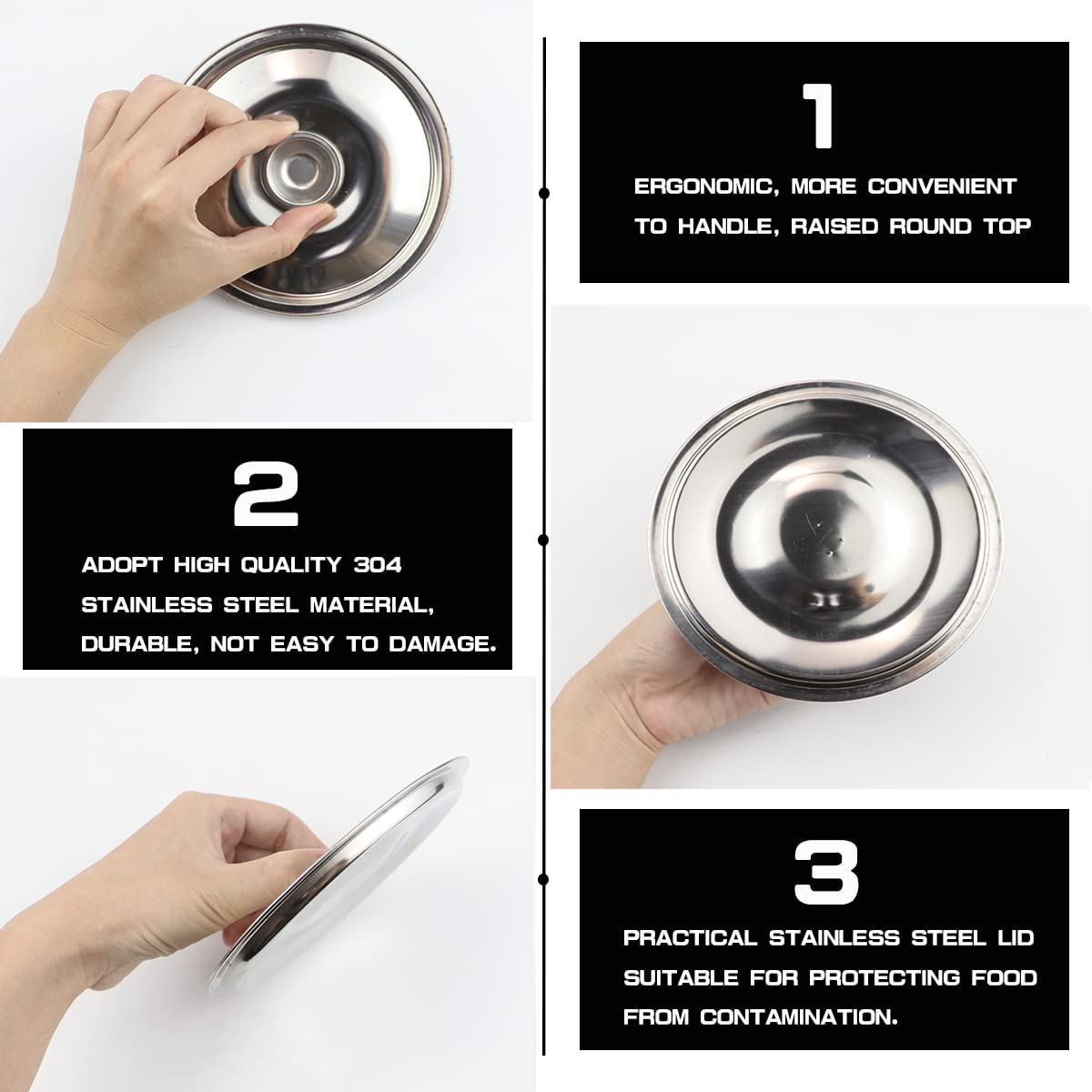 1

ERGONOMIC, MORE CONVENIENT TO HANDLE, RAISED ROUND TOP

2

ADOPT HIGH QUALITY 304 STAINLESS STEEL MATERIAL, DURABLE, NOT EASY TO DAMAGE.

3

PRACTICAL STAINLESS STEEL LID SUITABLE FOR PROTECTING FOOD FROM CONTAMINATION.