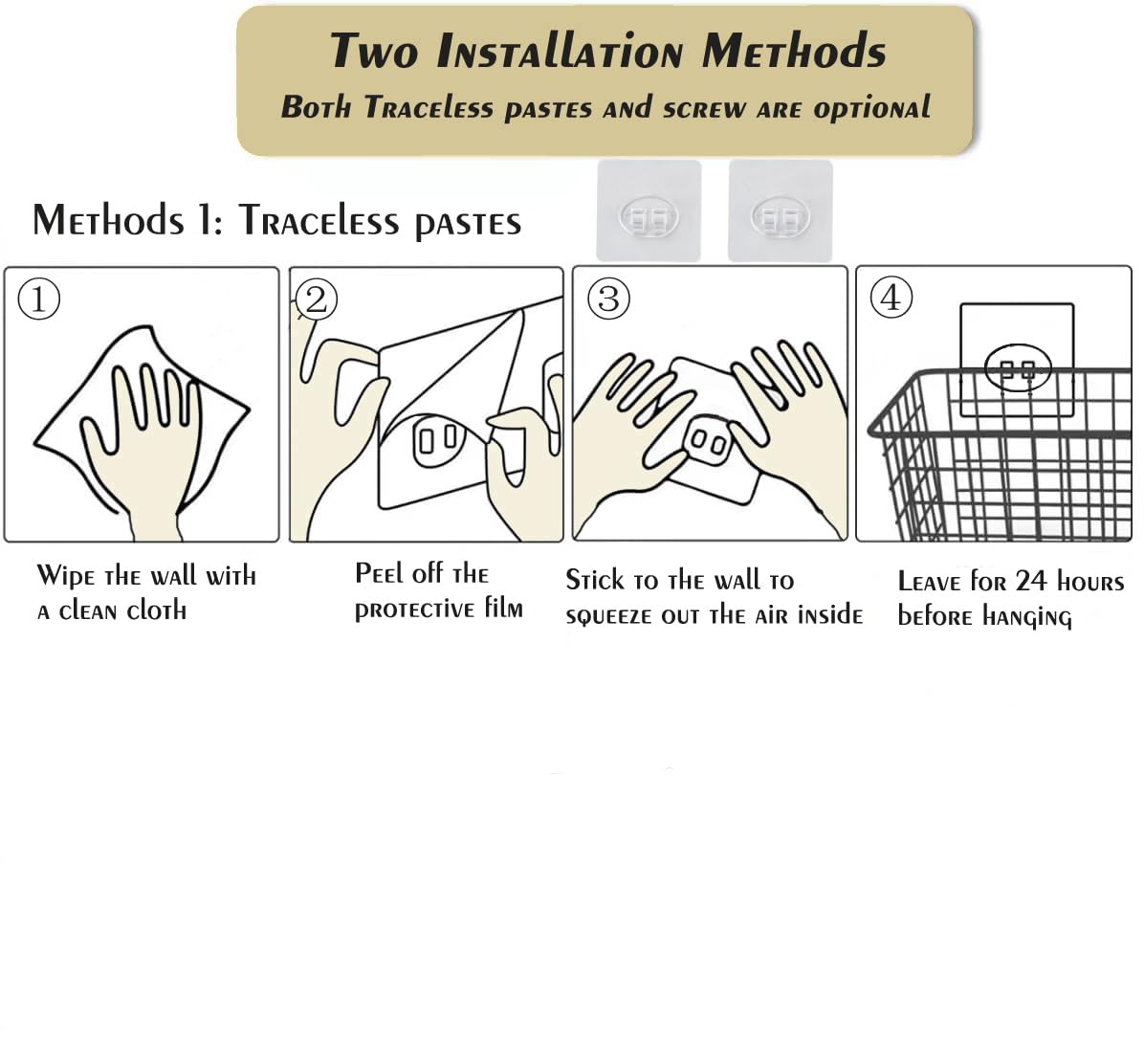 Two Installation Methods
Both Traceless pastes and screw are optional

Methods 1: Traceless pastes

①
Wipe the wall with a clean cloth

②
Peel off the protective film

③
Stick to the wall to squeeze out the air inside

④
Leave for 24 hours before hanging