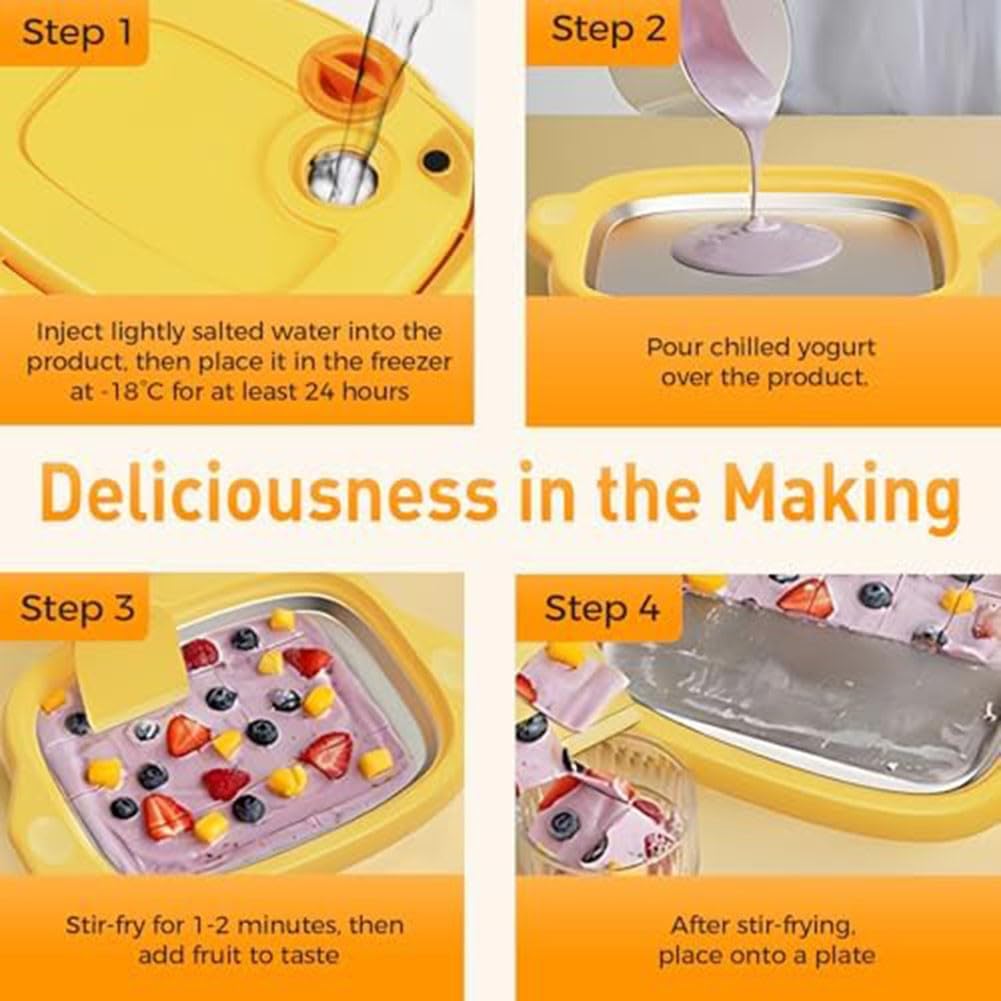 Step 1

Inject lightly salted water into the product, then place it in the freezer at -18°C for at least 24 hours

Step 2

Pour chilled yogurt over the product.

Deliciousness in the Making

Step 3

Stir-fry for 1-2 minutes, then add fruit to taste

Step 4

After stir-frying, place onto a plate