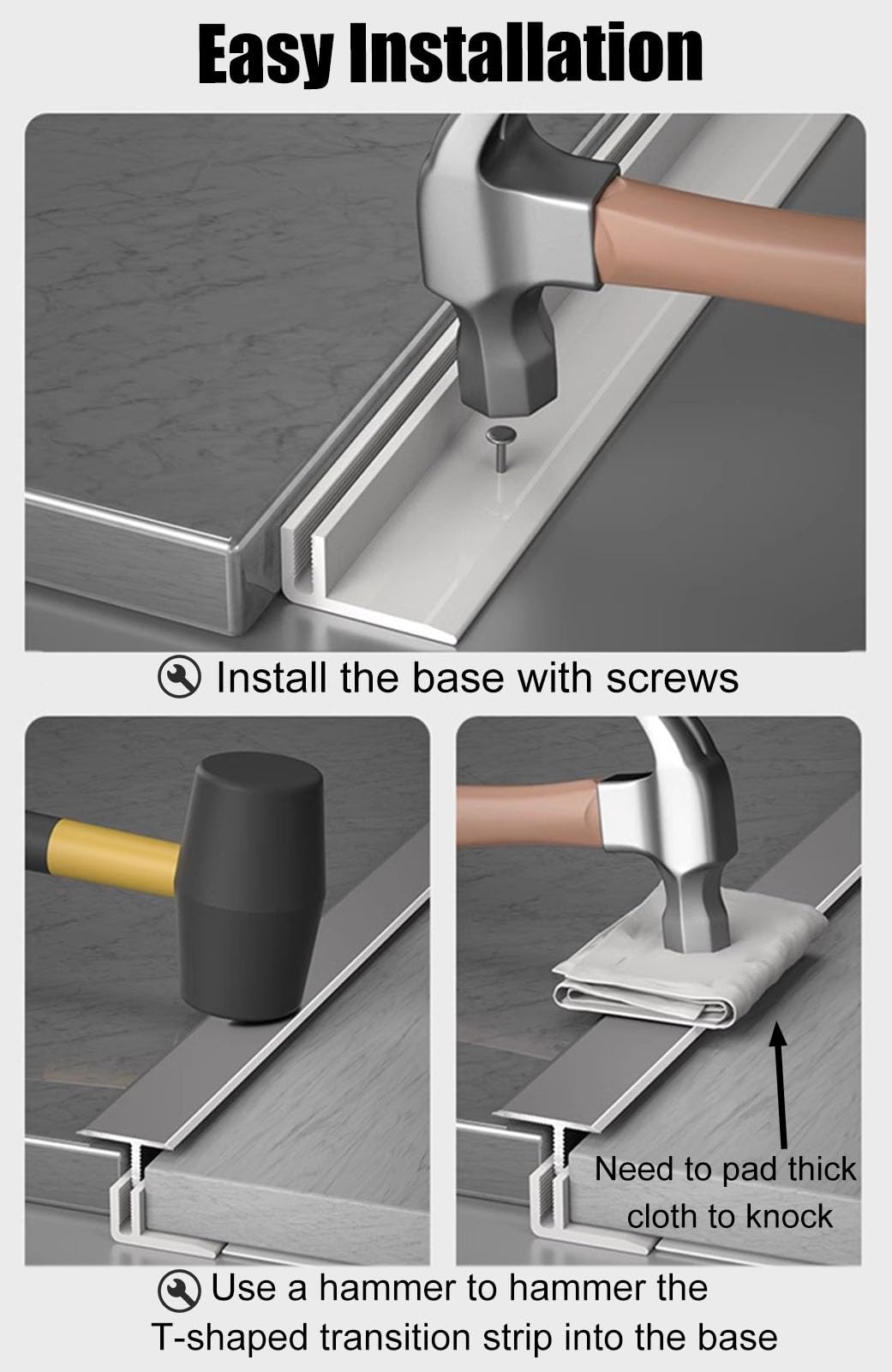 Easy Installation

Install the base with screws

Need to pad thick cloth to knock

Use a hammer to hammer the T-shaped transition strip into the base