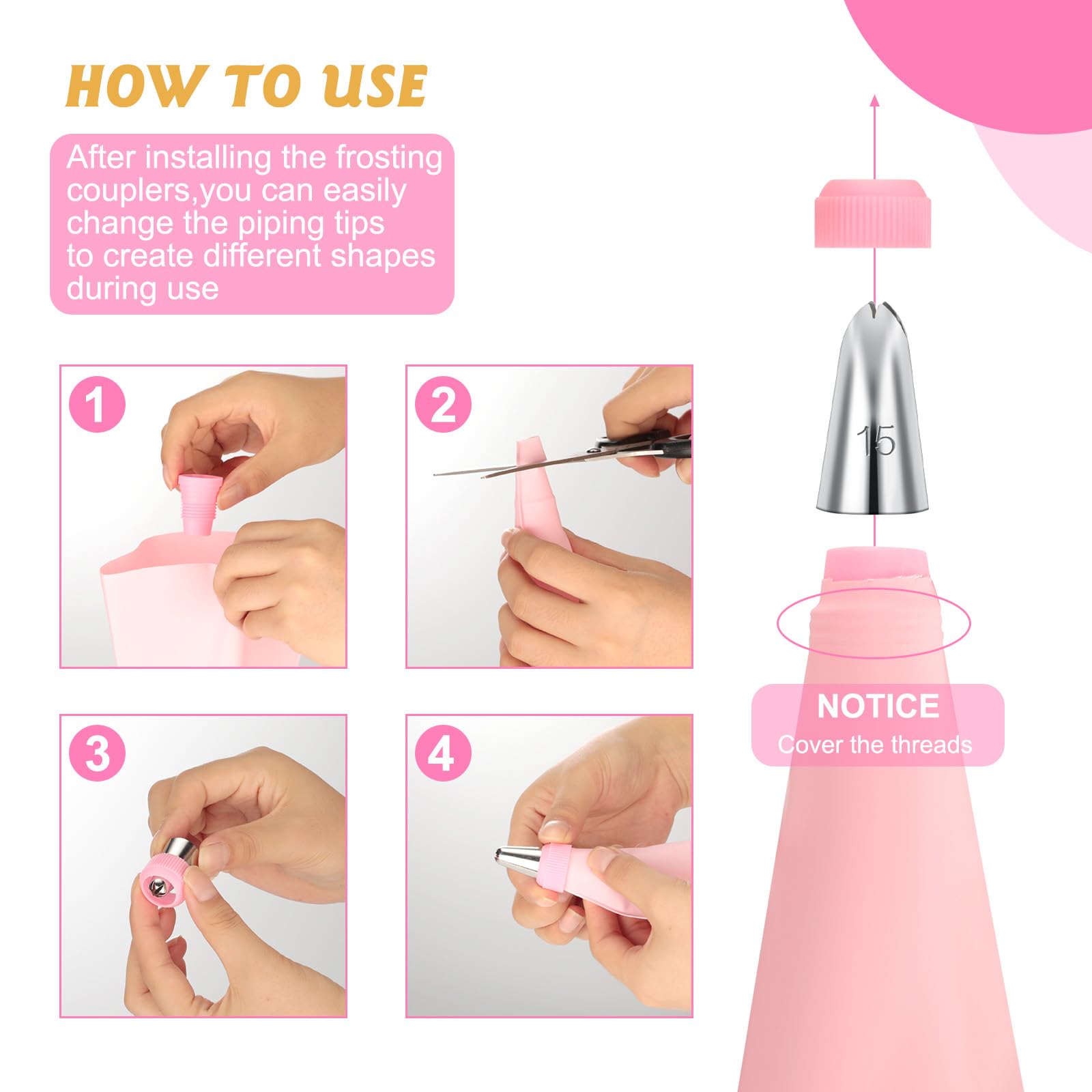 HOW TO USE

After installing the frosting couplers,you can easily change the piping tips to create different shapes during use

1

2

3

4

15

NOTICE
Cover the threads