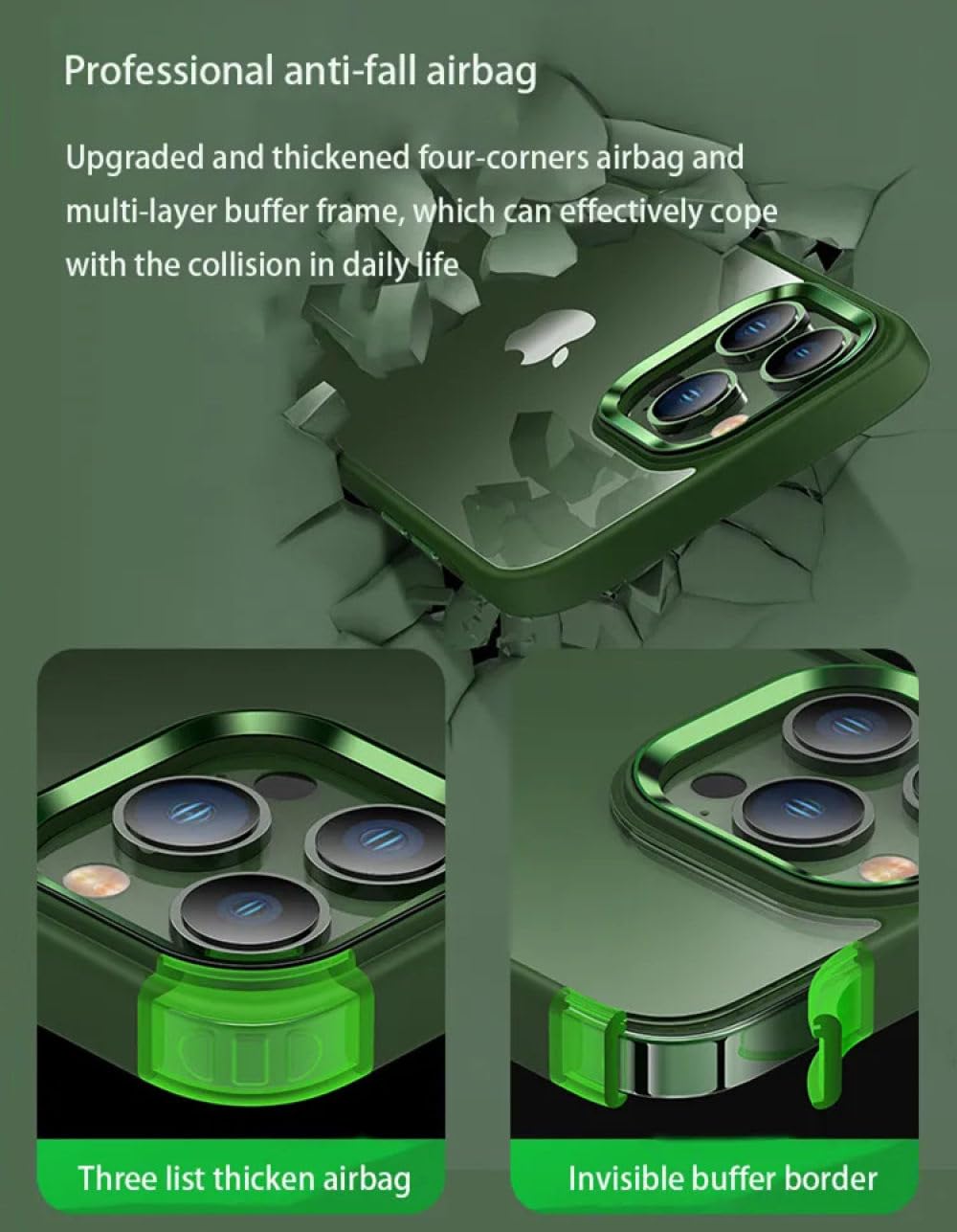 Professional anti-fall airbag

Upgraded and thickened four-corners airbag and multi-layer buffer frame, which can effectively cope with the collision in daily life

Three list thicken airbag

Invisible buffer border