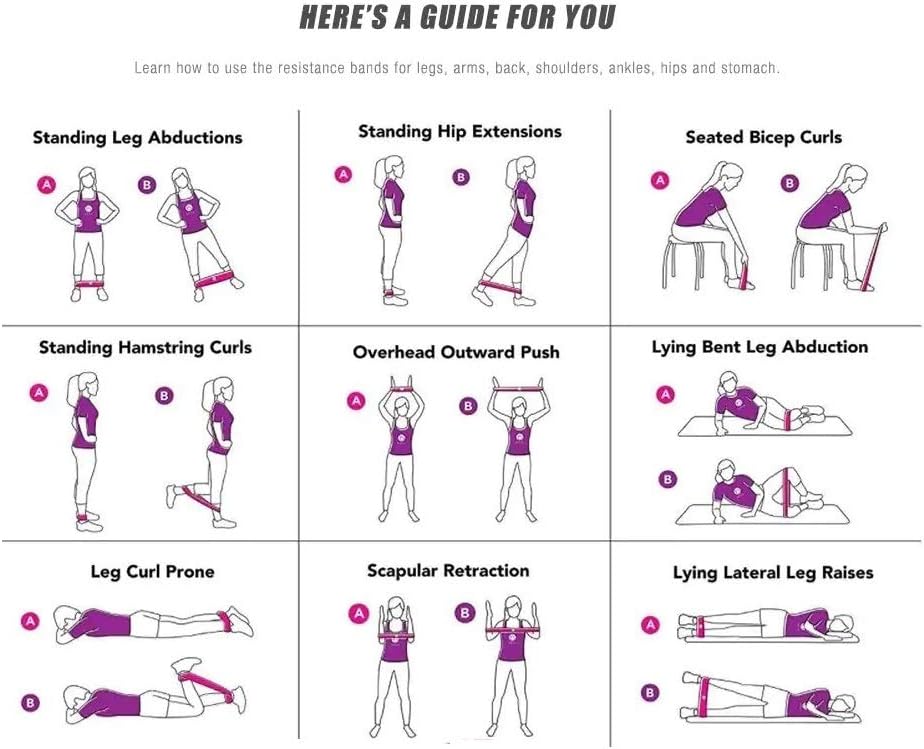 HERE'S A GUIDE FOR YOU

Learn how to use the resistance bands for legs, arms, back, shoulders, ankles, hips and stomach.

Standing Leg Abductions
A B

Standing Hip Extensions
A B

Seated Bicep Curls
A B

Standing Hamstring Curls
A B

Overhead Outward Push
A B

Lying Bent Leg Abduction
A B

Leg Curl Prone
A B

Scapular Retraction
A B

Lying Lateral Leg Raises
A B