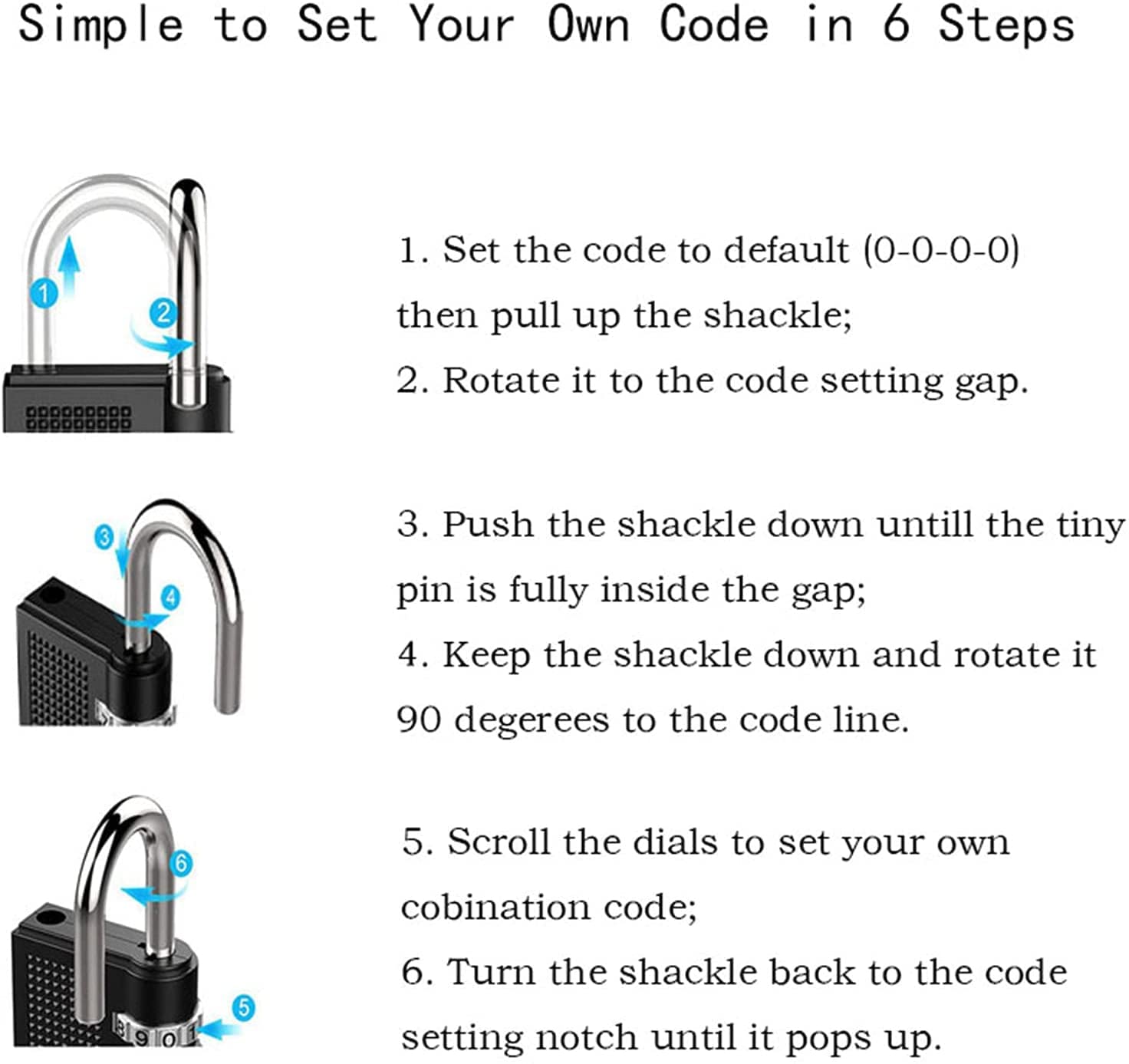 Simple to Set Your Own Code in 6 Steps

1
2

1. Set the code to default (0-0-0-0) then pull up the shackle;
2. Rotate it to the code setting gap.

3
4

3. Push the shackle down untill the tiny pin is fully inside the gap;
4. Keep the shackle down and rotate it 90 degerees to the code line.

6
5
8 9 0 1

5. Scroll the dials to set your own cobination code;
6. Turn the shackle back to the code setting notch until it pops up.