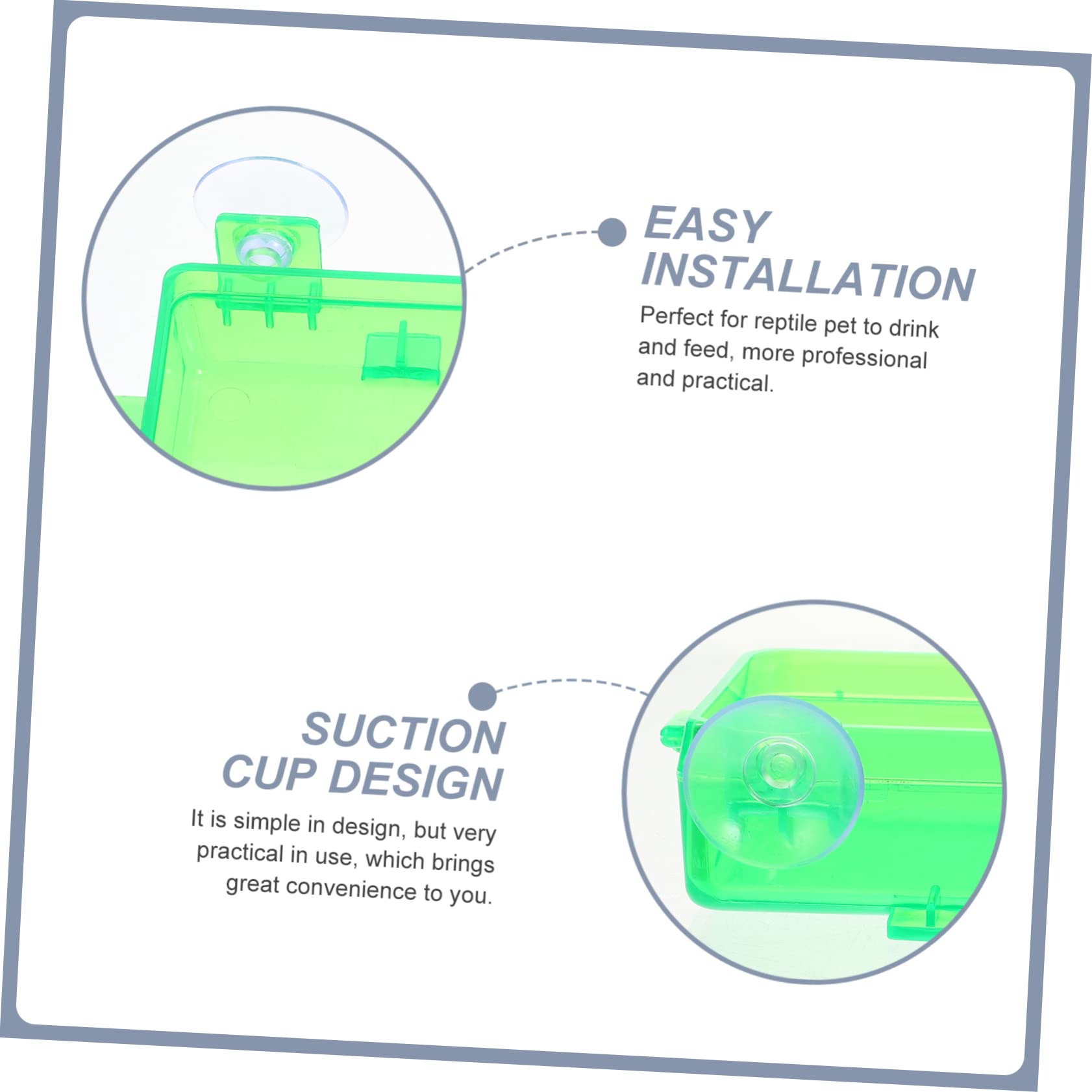 EASY INSTALLATION

Perfect for reptile pet to drink and feed, more professional and practical.

SUCTION CUP DESIGN

It is simple in design, but very practical in use, which brings great convenience to you.