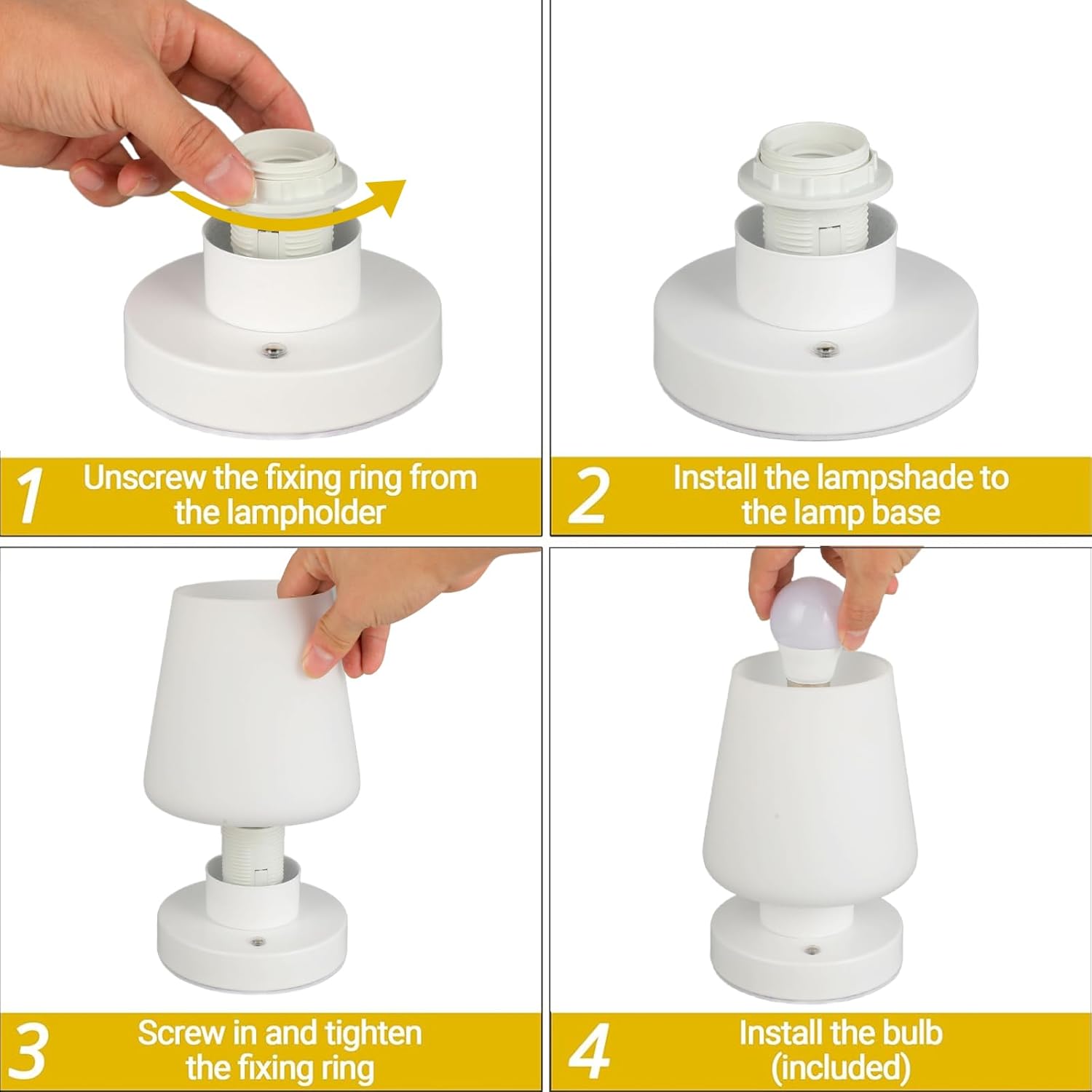 1 Unscrew the fixing ring from the lampholder

2 Install the lampshade to the lamp base

3 Screw in and tighten the fixing ring

4 Install the bulb (included)