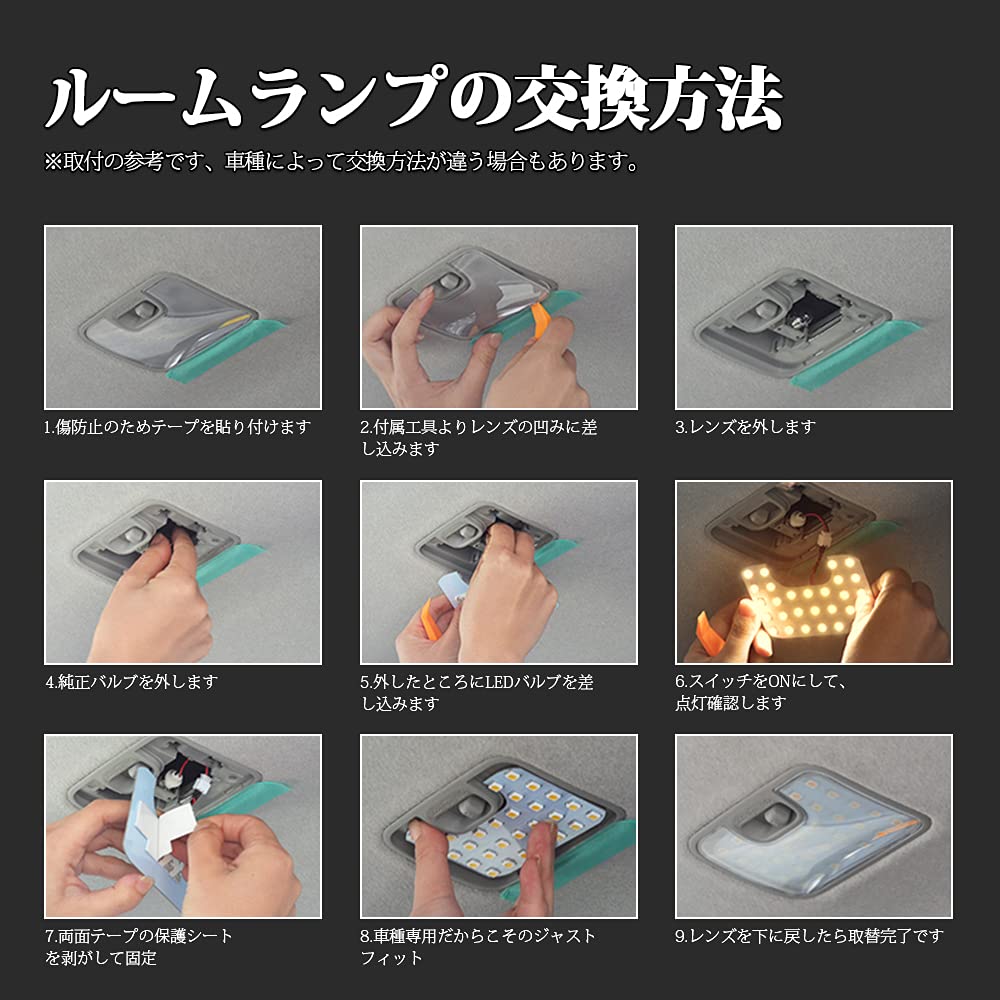 ルームランプの交換方法

※取付の参考です、車種によって交換方法が違う場合もあります。

1.傷防止のためテープを貼り付けます

2.付属工具よりレンズの凹みに差し込みます

3.レンズを外します

4.純正バルブを外します

5.外したところにLEDバルブを差し込みます

6.スイッチをONにして、点灯確認します

7.両面テープの保護シートを剥がして固定

8.車種専用だからこそのジャストフィット

9.レンズを下に戻したら取替完了です