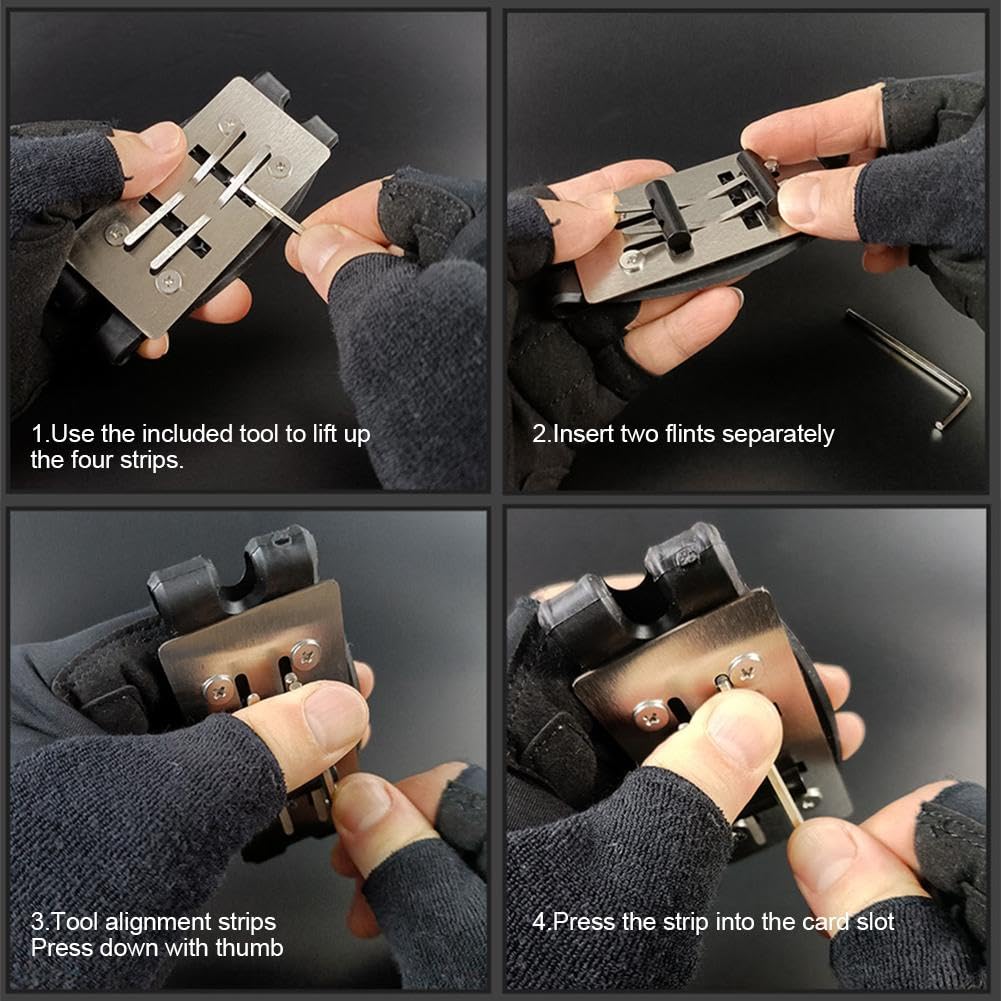 1.Use the included tool to lift up the four strips.

2.Insert two flints separately

3.Tool alignment strips
Press down with thumb

4.Press the strip into the card slot