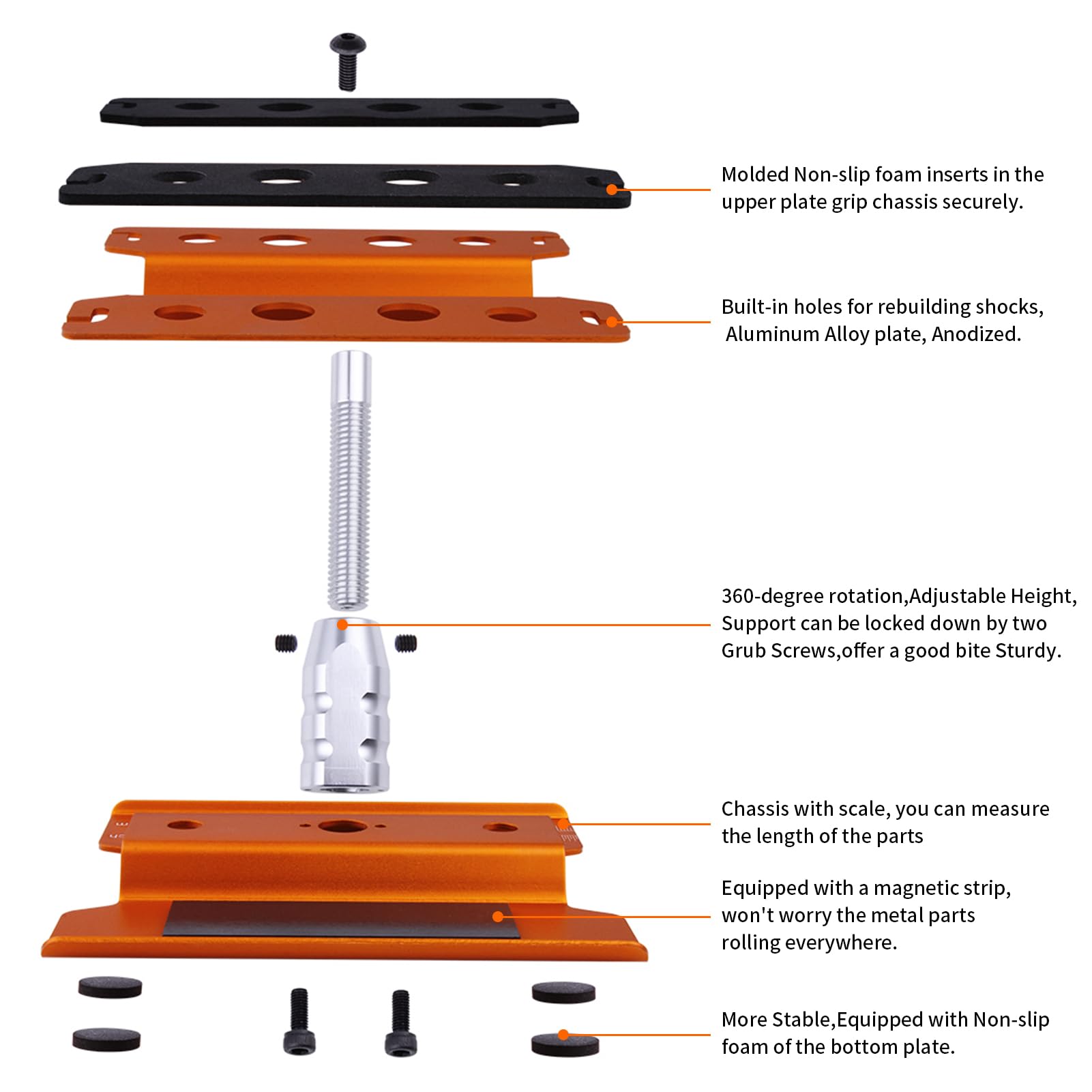 Molded Non-slip foam inserts in the upper plate grip chassis securely.

Built-in holes for rebuilding shocks, Aluminum Alloy plate, Anodized.

360-degree rotation,Adjustable Height, Support can be locked down by two Grub Screws,offer a good bite Sturdy.

Chassis with scale, you can measure the length of the parts

Equipped with a magnetic strip, won't worry the metal parts rolling everywhere.

More Stable,Equipped with Non-slip foam of the bottom plate.