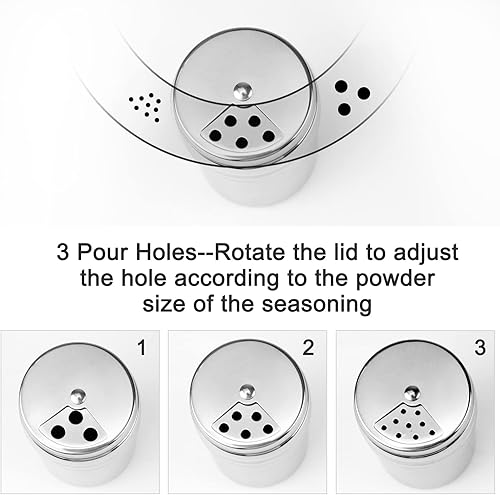 3 Pour Holes--Rotate the lid to adjust the hole according to the powder size of the seasoning

1

2

3