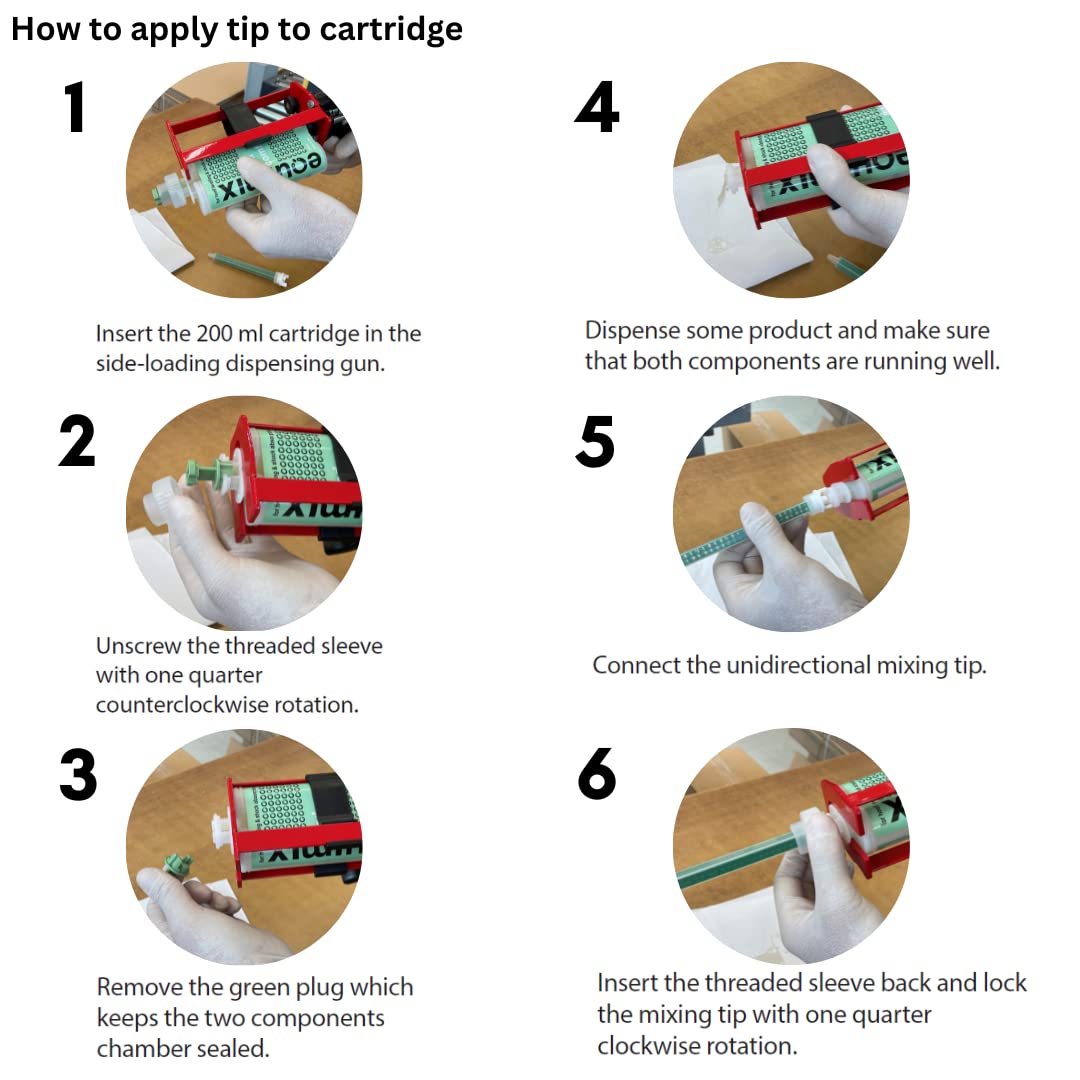 How to apply tip to cartridge

1

Insert the 200 ml cartridge in the side-loading dispensing gun.

2

Unscrew the threaded sleeve with one quarter counterclockwise rotation.

3

Remove the green plug which keeps the two components chamber sealed.

4

Dispense some product and make sure that both components are running well.

5

Connect the unidirectional mixing tip.

6

Insert the threaded sleeve back and lock the mixing tip with one quarter clockwise rotation.