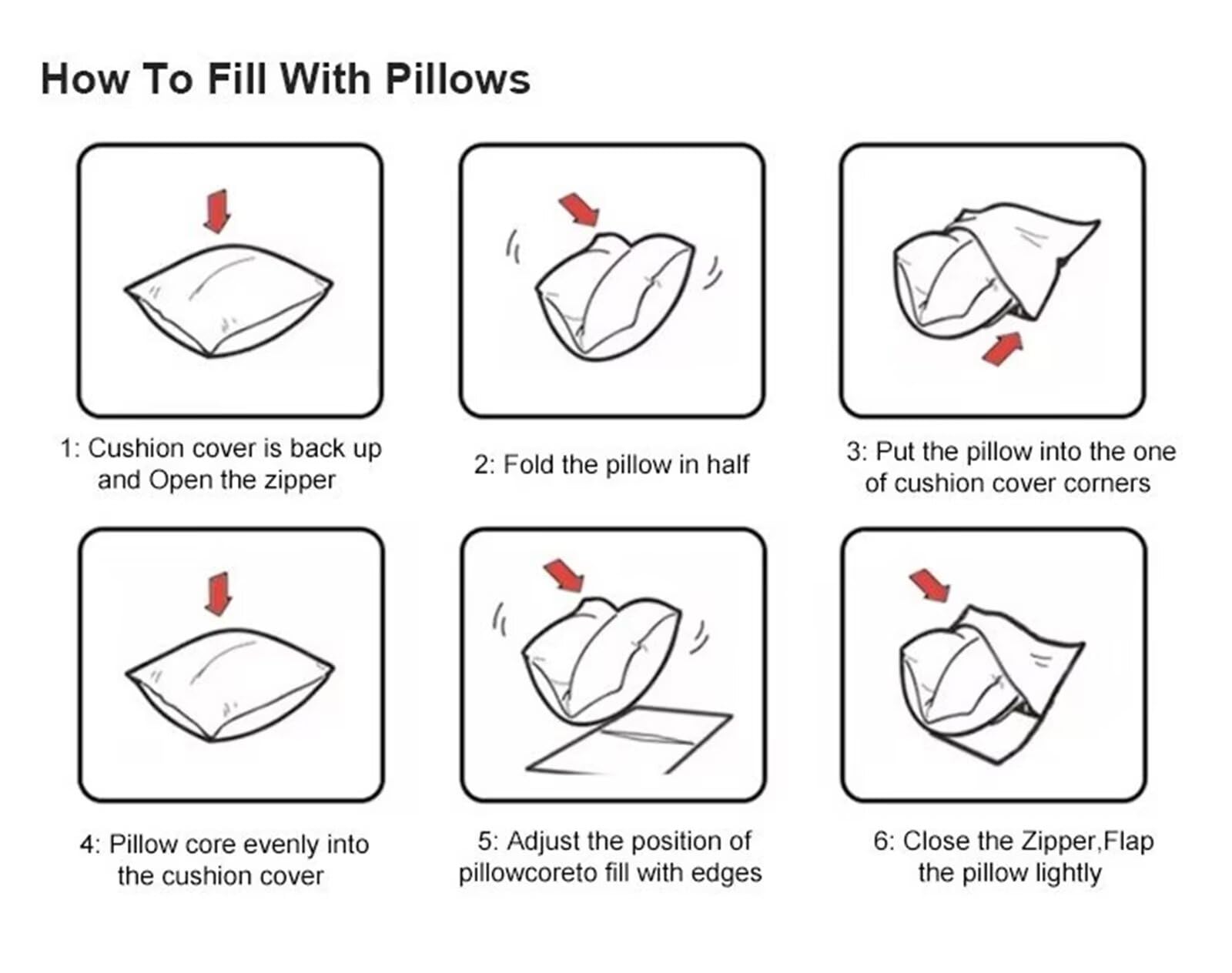 How To Fill With Pillows

1: Cushion cover is back up and Open the zipper

2: Fold the pillow in half

3: Put the pillow into the one of cushion cover corners

4: Pillow core evenly into the cushion cover

5: Adjust the position of pillowcoreto fill with edges

6: Close the Zipper,Flap the pillow lightly