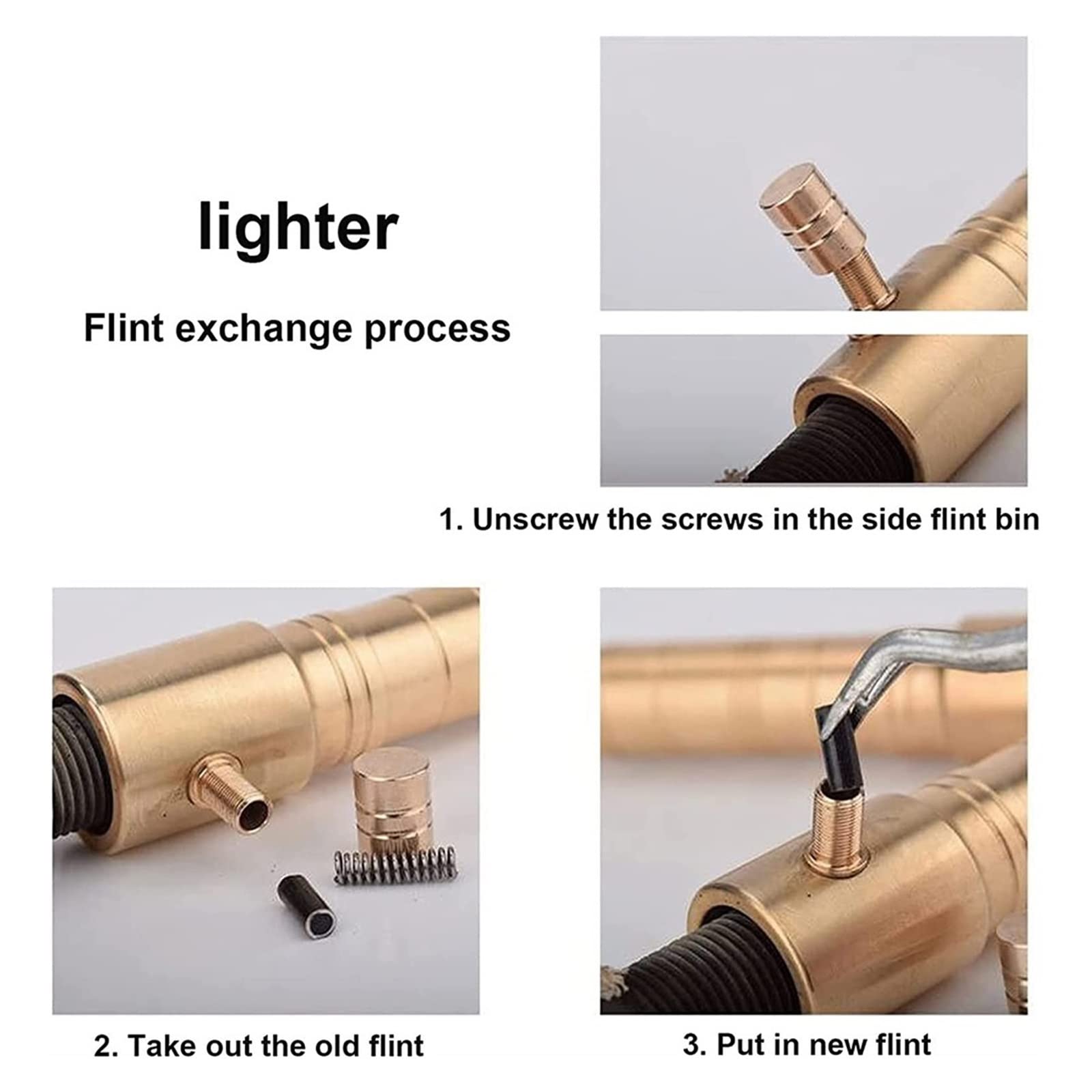 lighter

Flint exchange process

1. Unscrew the screws in the side flint bin

2. Take out the old flint

3. Put in new flint