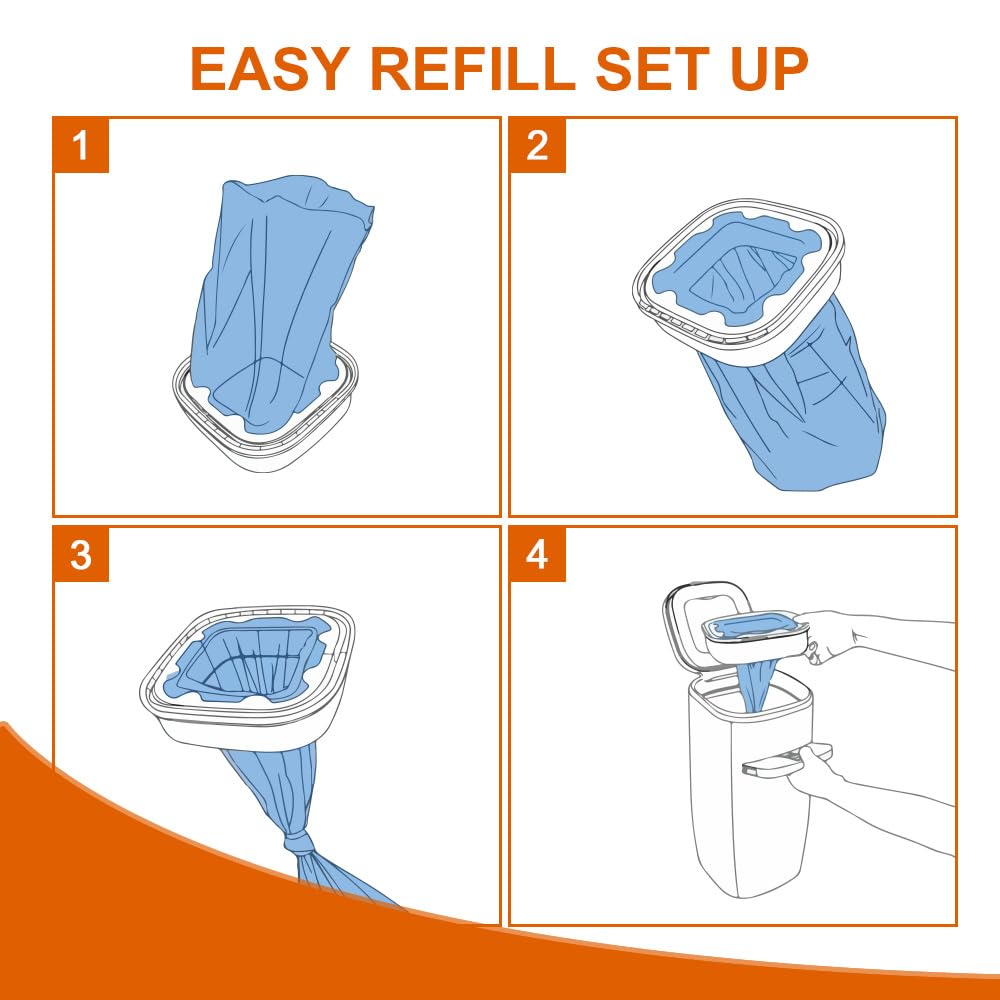 EASY REFILL SET UP

1

2

3

4