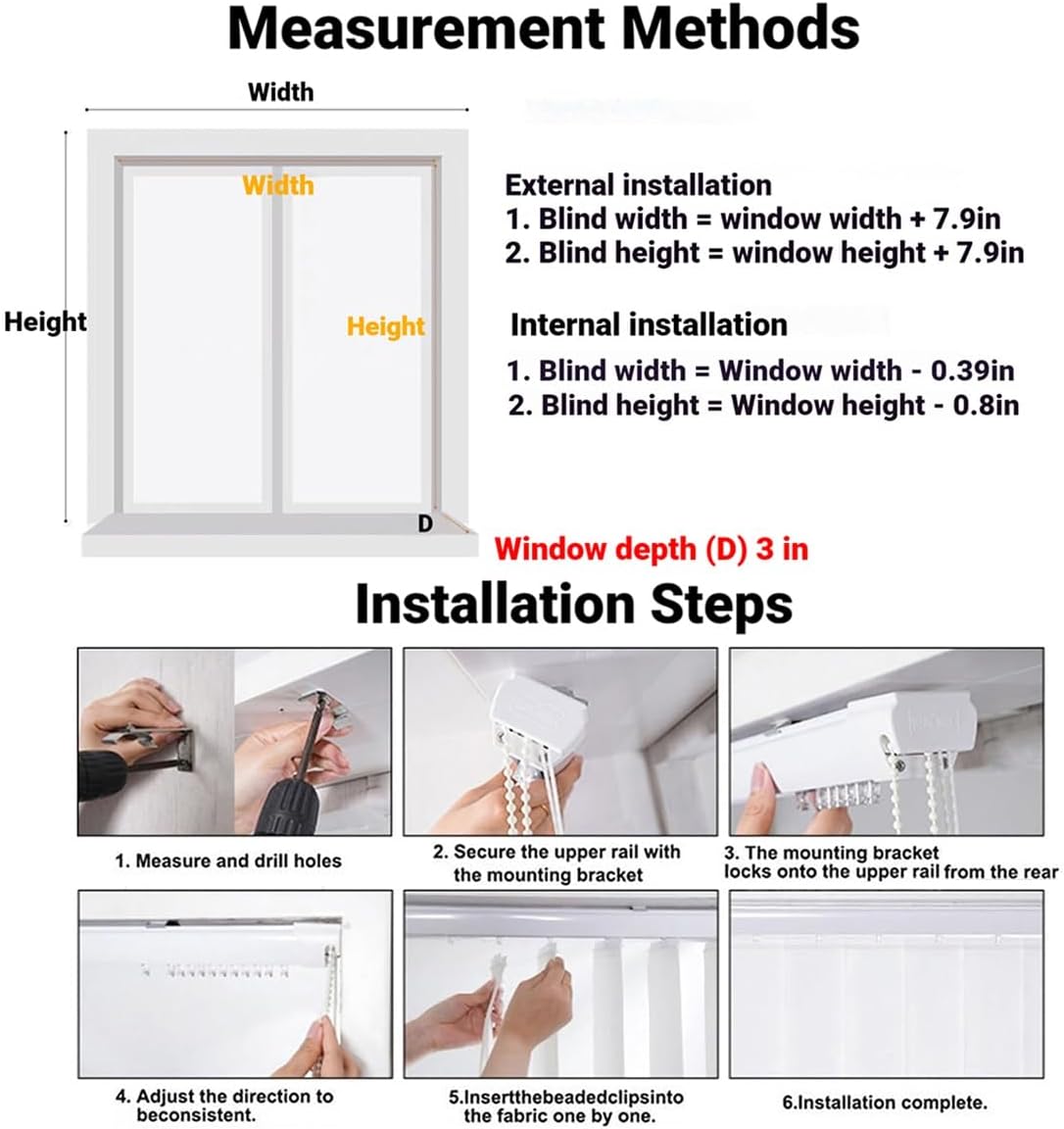 Measurement Methods

Width

Width

Height

Height

D

External installation
1. Blind width = window width + 7.9in
2. Blind height = window height + 7.9in

Internal installation
1. Blind width = Window width - 0.39in
2. Blind height = Window height - 0.8in

Window depth (D) 3 in

Installation Steps

1. Measure and drill holes

2. Secure the upper rail with the mounting bracket

3. The mounting bracket locks onto the upper rail from the rear

4. Adjust the direction to beconsistent.

5.Insertthebeadedclipsinto the fabric one by one.

6.Installation complete.