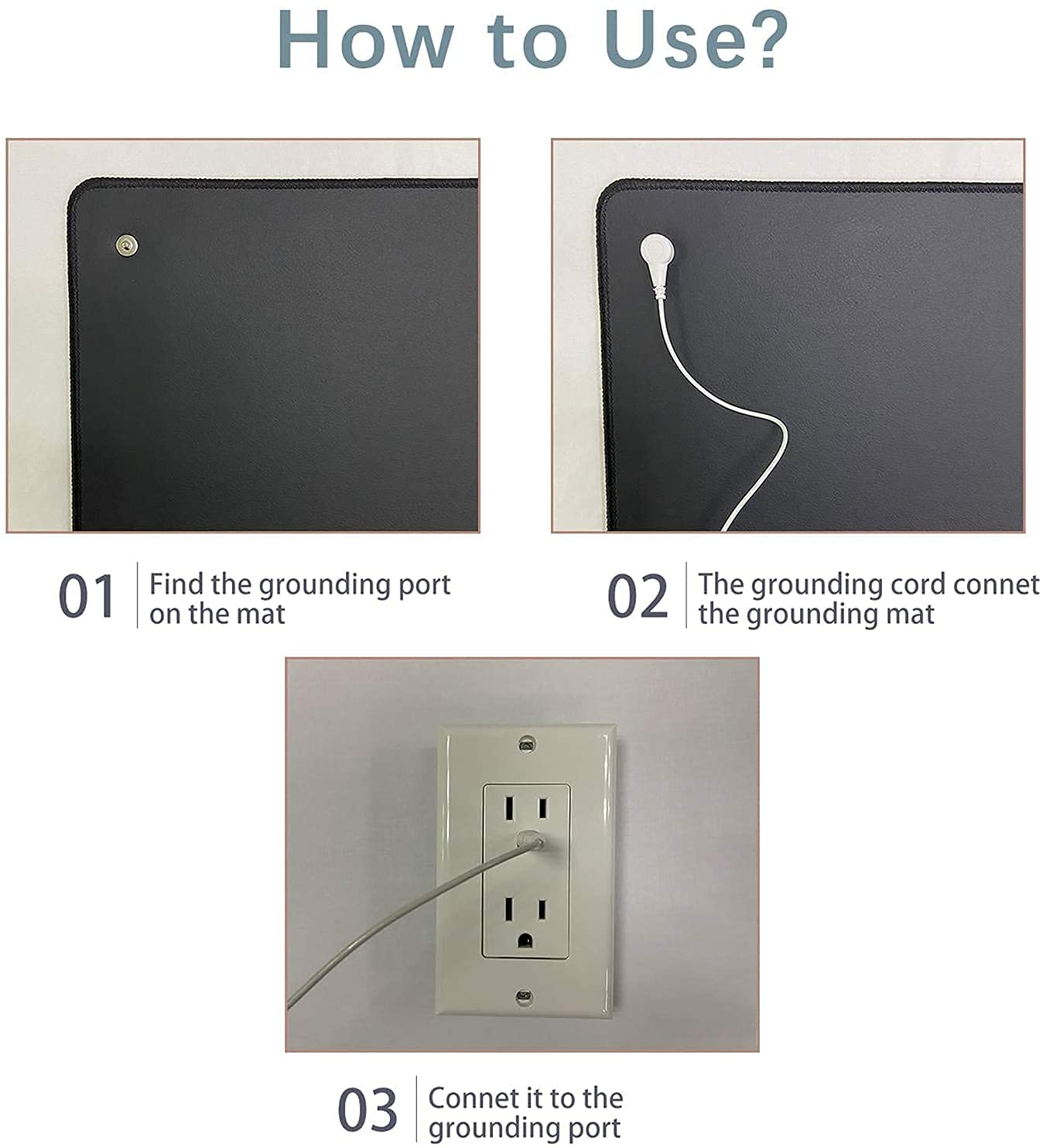 How to Use?

01 Find the grounding port on the mat

02 The grounding cord connet the grounding mat

03 Connet it to the grounding port