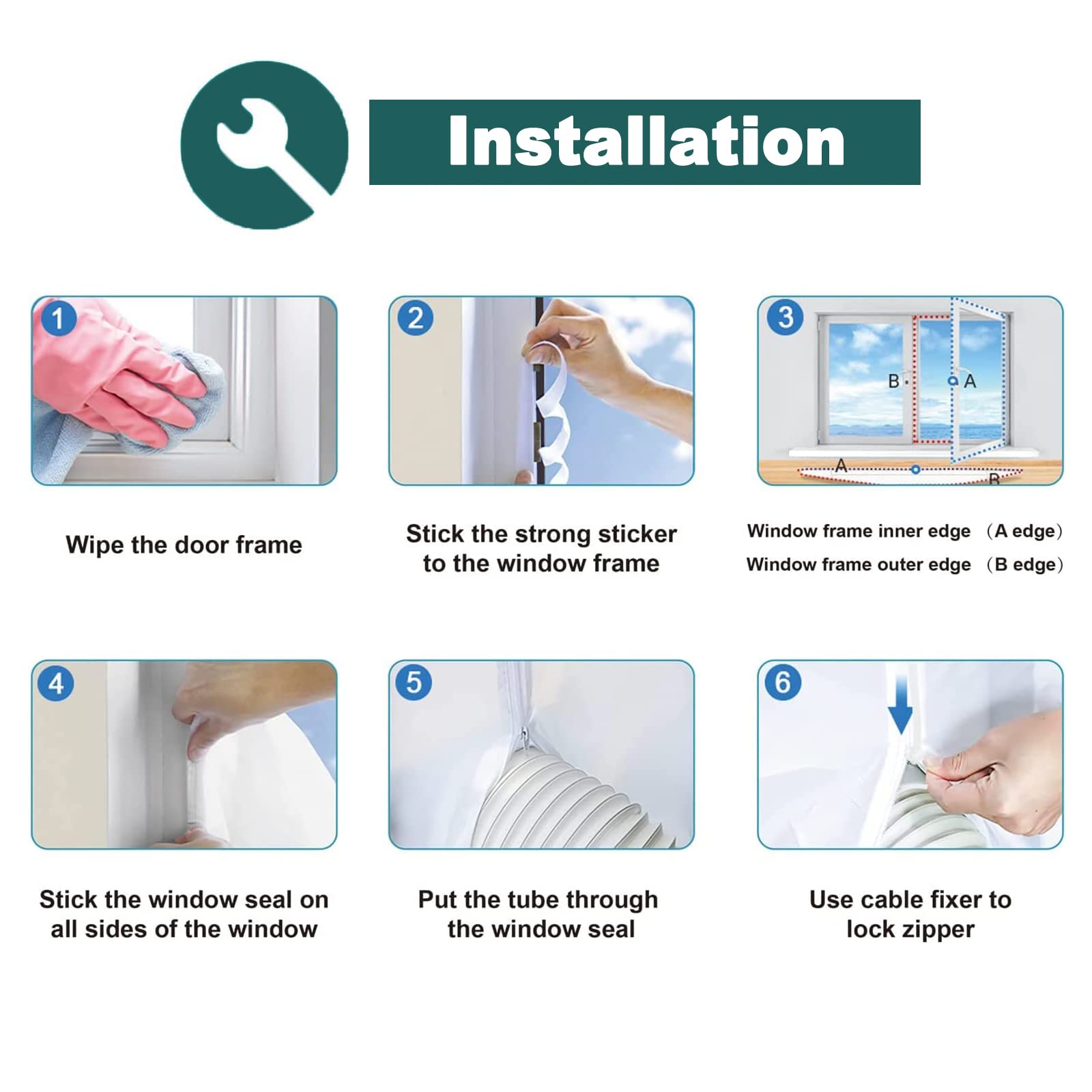 Installation

1

Wipe the door frame

2

Stick the strong sticker to the window frame

3

B A

A B

Window frame inner edge （A edge）

Window frame outer edge （B edge）

4

Stick the window seal on all sides of the window

5

Put the tube through the window seal

6

Use cable fixer to lock zipper