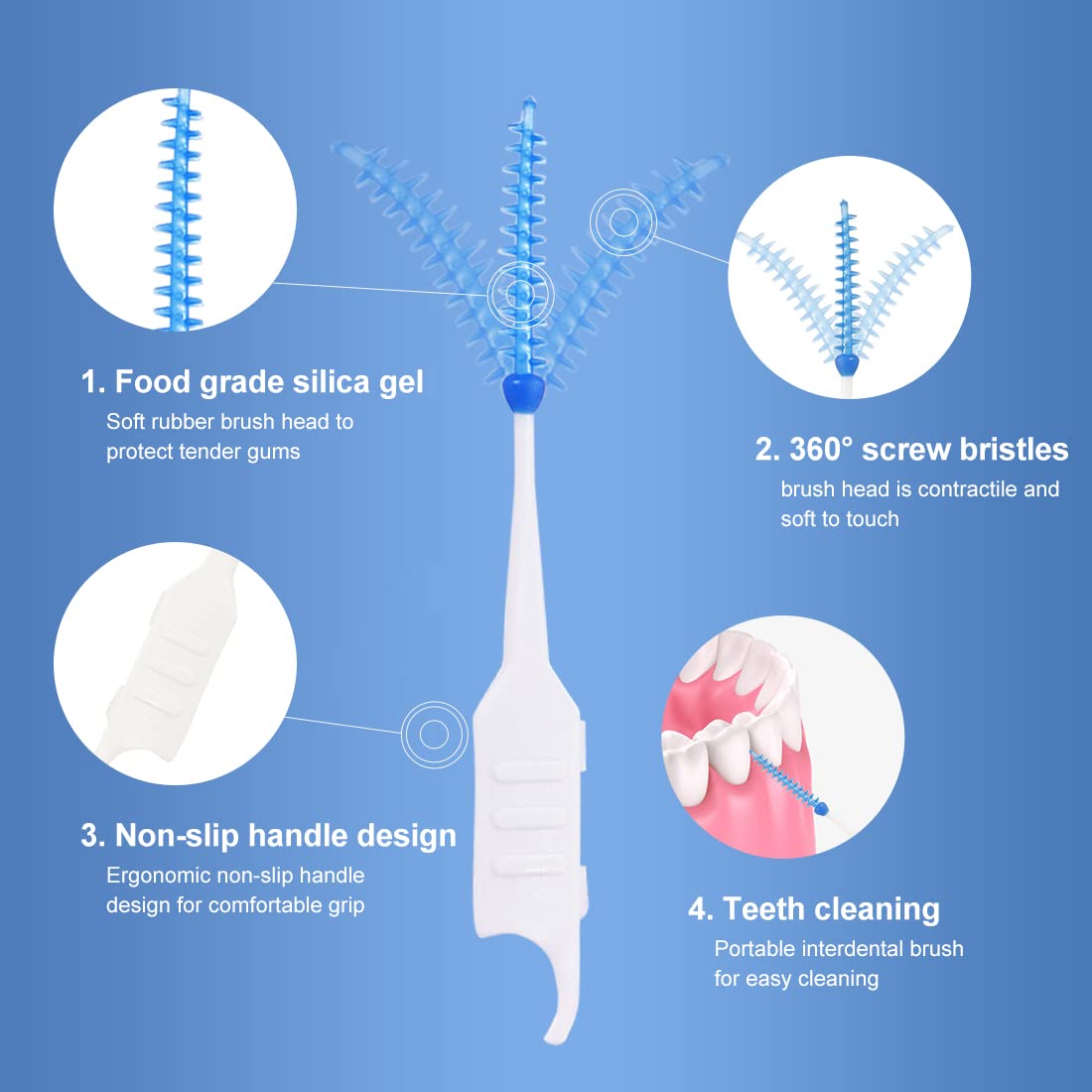 1. Food grade silica gel
Soft rubber brush head to protect tender gums

2. 360° screw bristles
brush head is contractile and soft to touch

3. Non-slip handle design
Ergonomic non-slip handle design for comfortable grip

4. Teeth cleaning
Portable interdental brush for easy cleaning