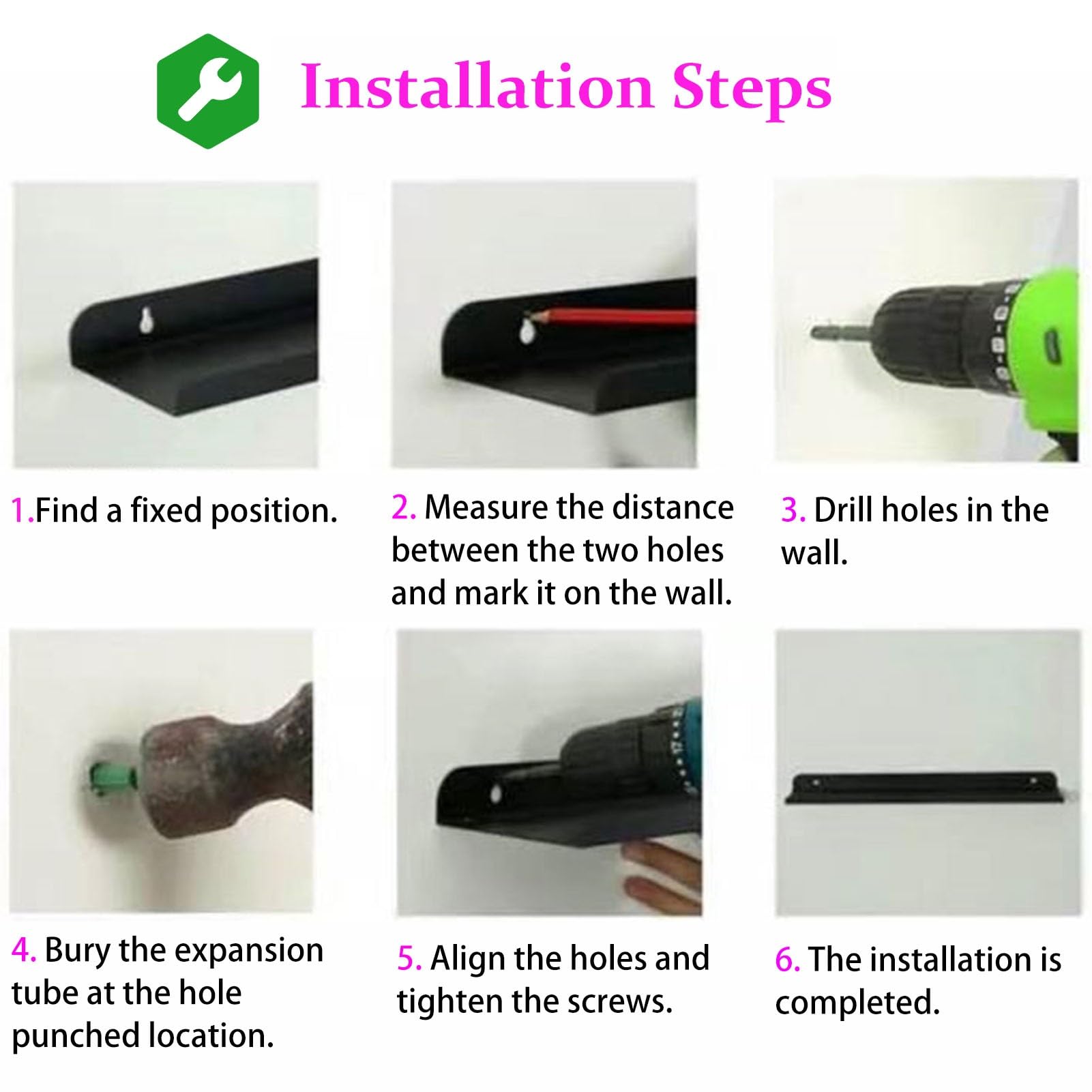 Installation Steps

1.Find a fixed position.

2. Measure the distance between the two holes and mark it on the wall.

3. Drill holes in the wall.

4. Bury the expansion tube at the hole punched location.

5. Align the holes and tighten the screws.

6. The installation is completed.