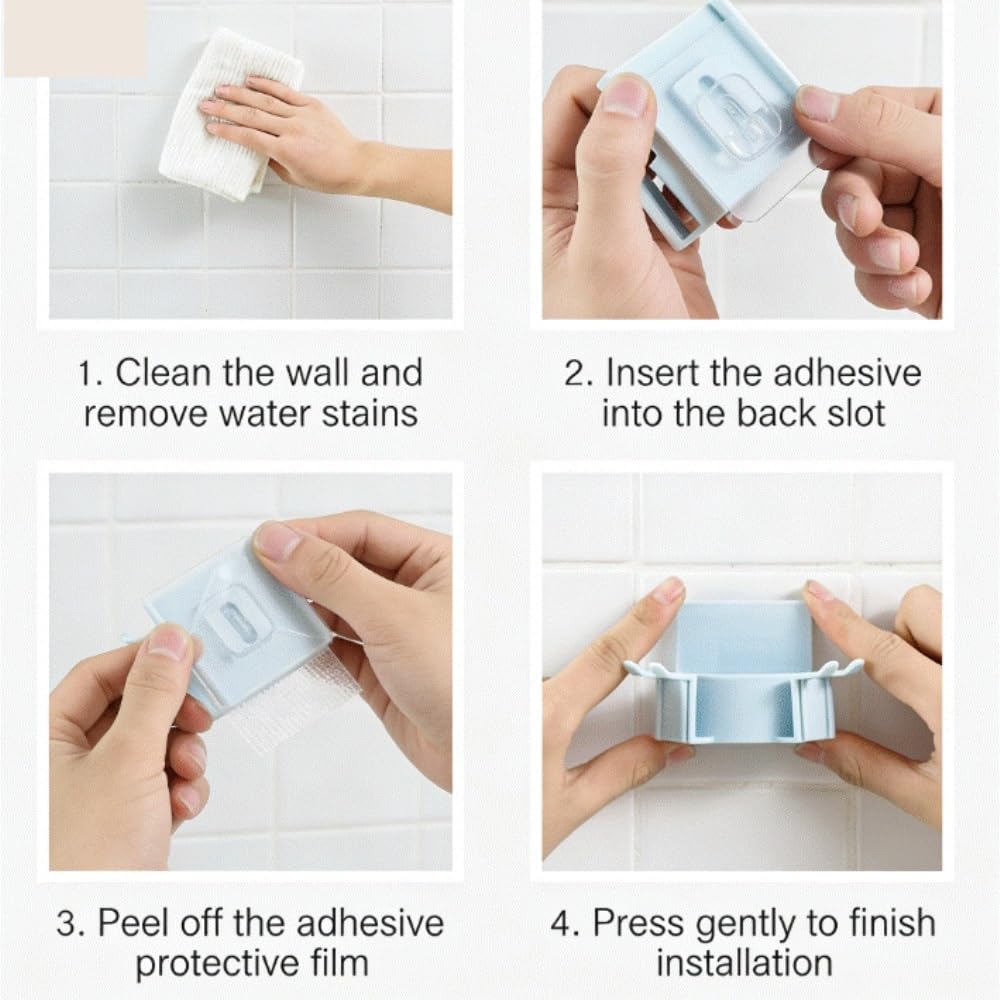 1. Clean the wall and remove water stains

2. Insert the adhesive into the back slot

3. Peel off the adhesive protective film

4. Press gently to finish installation