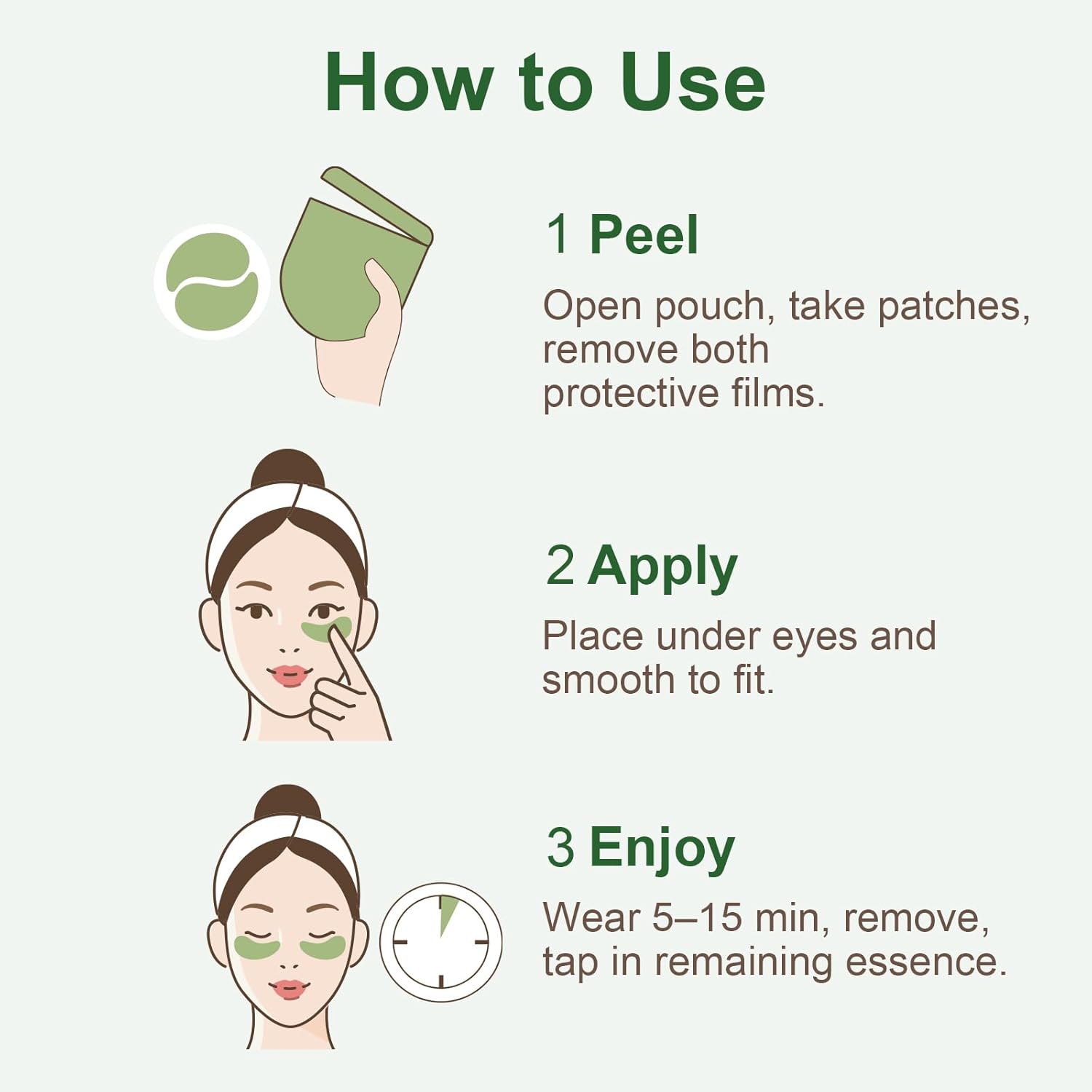 How to Use

1 Peel

Open pouch, take patches, remove both protective films.

2 Apply

Place under eyes and smooth to fit.

3 Enjoy

Wear 5–15 min, remove, tap in remaining essence.