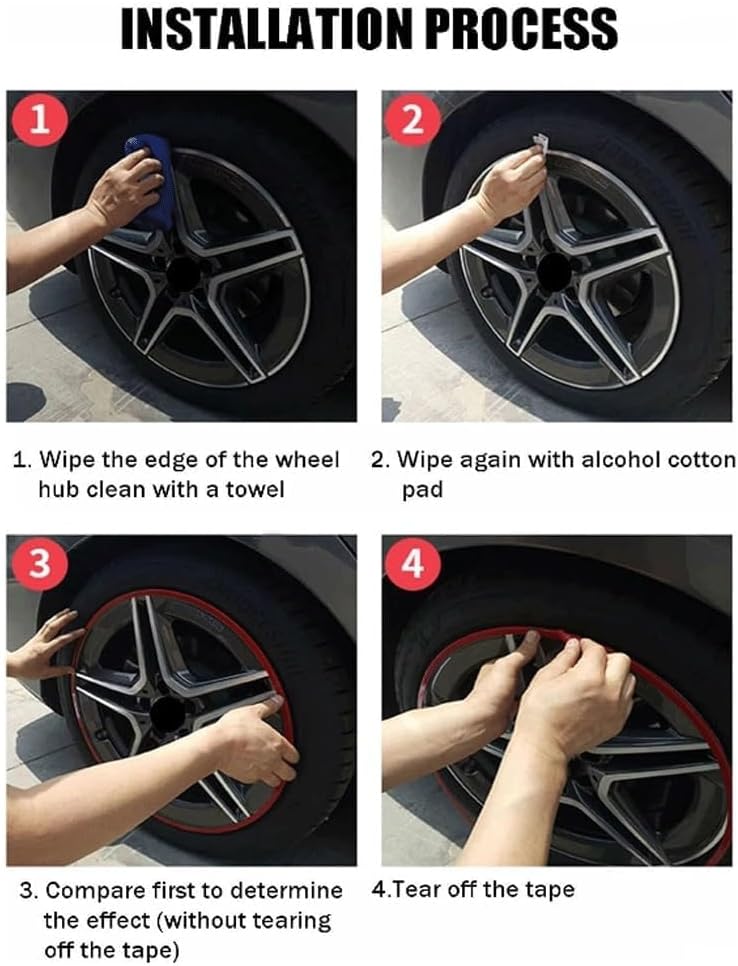 INSTALLATION PROCESS

1

2

1. Wipe the edge of the wheel hub clean with a towel

2. Wipe again with alcohol cotton pad

3

4

3. Compare first to determine the effect (without tearing off the tape)

4.Tear off the tape