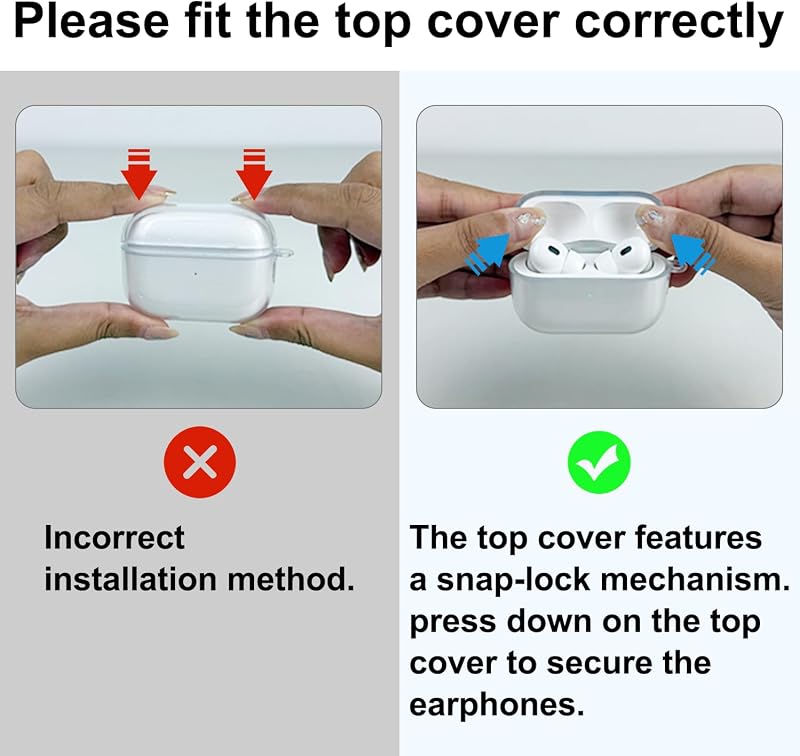 Please fit the top cover correctly

Incorrect installation method.

The top cover features a snap-lock mechanism. press down on the top cover to secure the earphones.