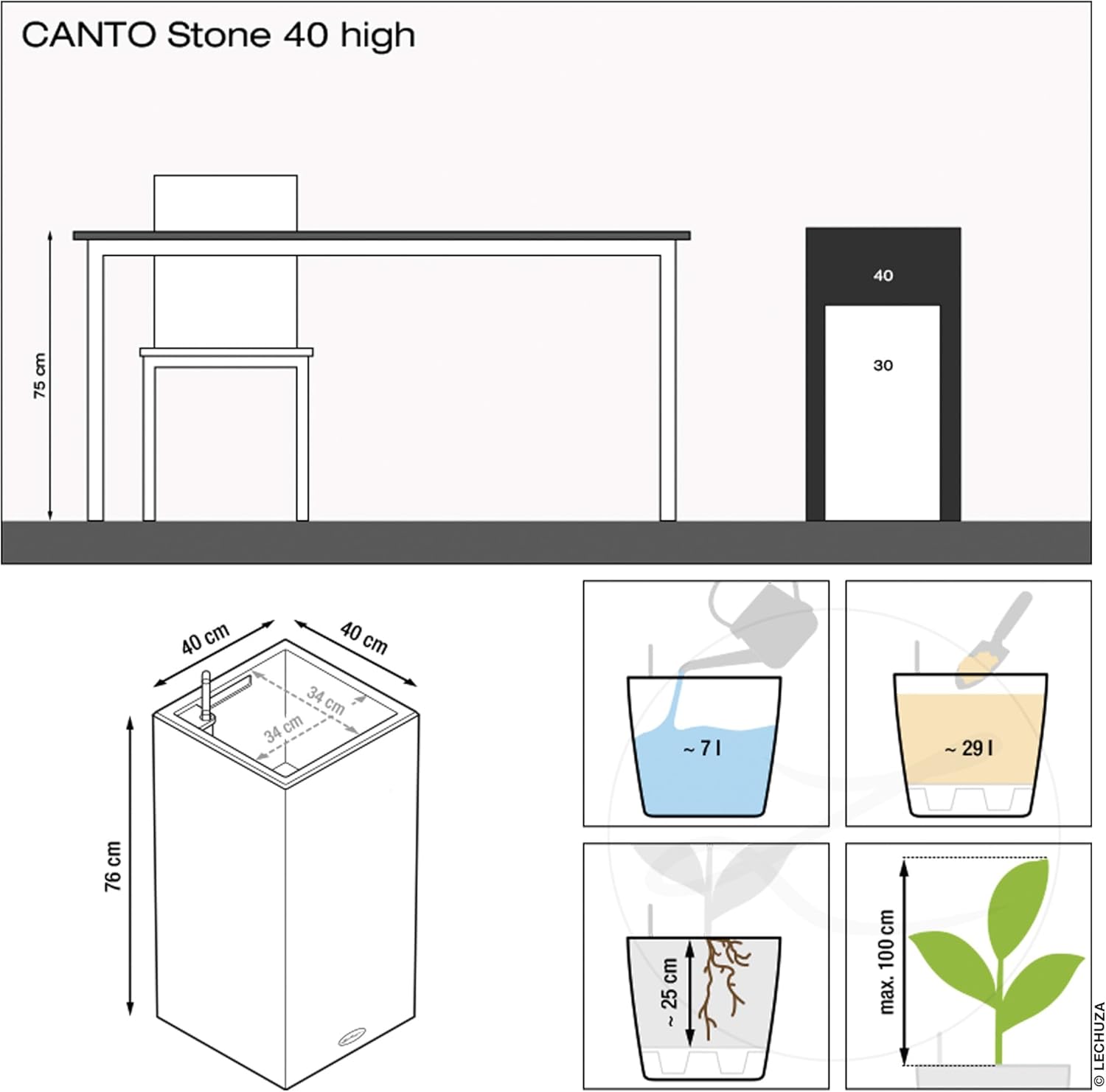 CANTO Stone 40 high

75 cm

40

30

40 cm

40 cm

34 cm

34 cm

76 cm

~ 7 l

~ 29 l

~ 25 cm

max. 100 cm

© LECHUZA