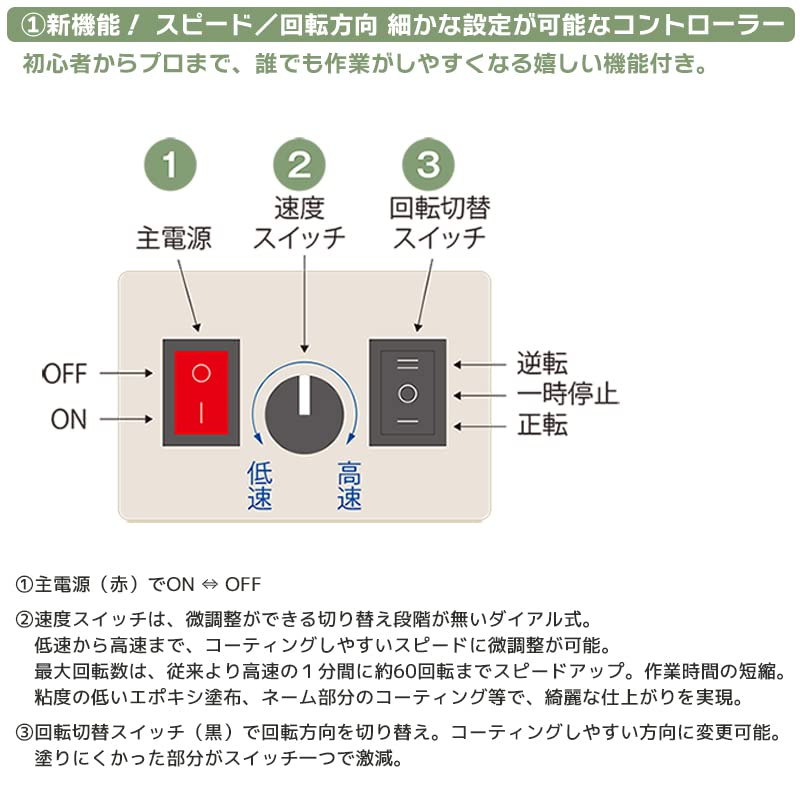 ①新機能！ スピード／回転方向 細かな設定が可能なコントローラー
初心者からプロまで、誰でも作業がしやすくなる嬉しい機能付き。

1
主電源

2
速度スイッチ

3
回転切替スイッチ

OFF
ON

低速
高速

逆転
一時停止
正転

①主電源（赤）でON ⇔ OFF

②速度スイッチは、微調整ができる切り替え段階が無いダイアル式。
低速から高速まで、コーティングしやすいスピードに微調整が可能。
最大回転数は、従来より高速の１分間に約60回転までスピードアップ。作業時間の短縮。
粘度の低いエポキシ塗布、ネーム部分のコーティング等で、綺麗な仕上がりを実現。

③回転切替スイッチ（黒）で回転方向を切り替え。コーティングしやすい方向に変更可能。
塗りにくかった部分がスイッチ一つで激減。