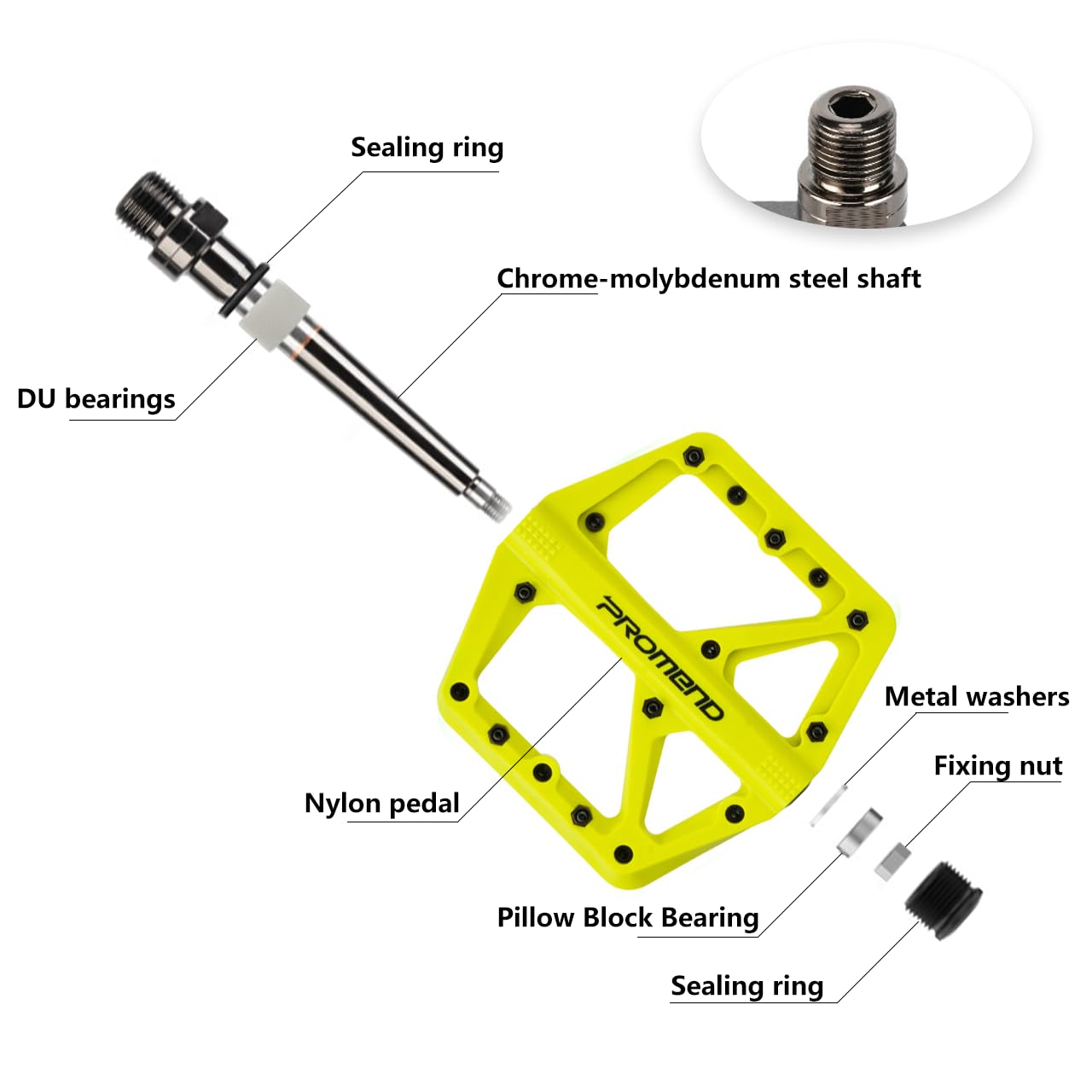 Sealing ring

Chrome-molybdenum steel shaft

DU bearings

PROMEND

Metal washers

Fixing nut

Nylon pedal

Pillow Block Bearing

Sealing ring