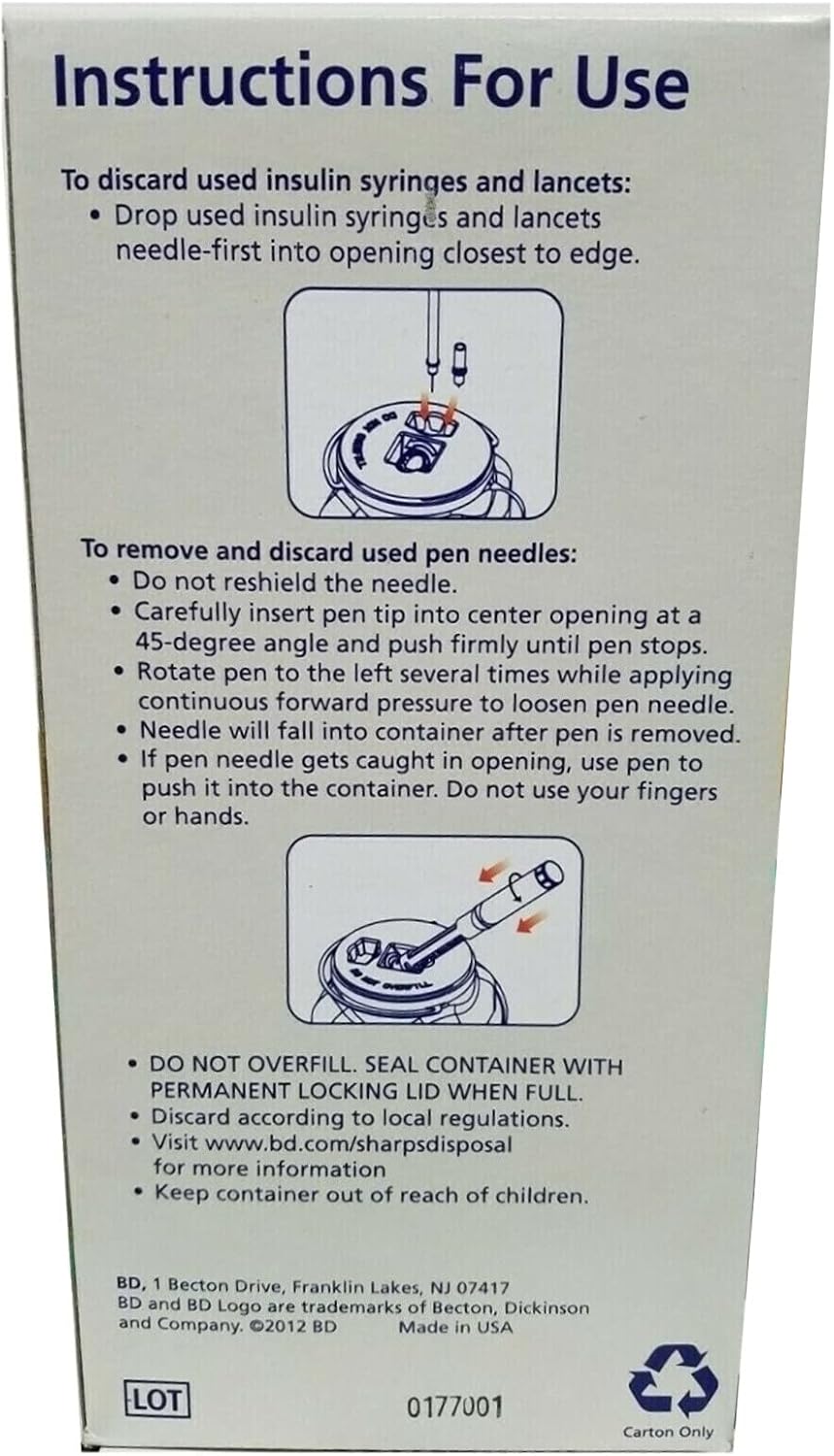 Instructions For Use

To discard used insulin syringes and lancets:
• Drop used insulin syringes and lancets needle-first into opening closest to edge.

To remove and discard used pen needles:
• Do not reshield the needle.
• Carefully insert pen tip into center opening at a 45-degree angle and push firmly until pen stops.
• Rotate pen to the left several times while applying continuous forward pressure to loosen pen needle.
• Needle will fall into container after pen is removed.
• If pen needle gets caught in opening, use pen to push it into the container. Do not use your fingers or hands.

DO NOT OVERFILL

• DO NOT OVERFILL. SEAL CONTAINER WITH PERMANENT LOCKING LID WHEN FULL.
• Discard according to local regulations.
• Visit www.bd.com/sharpsdisposal for more information
• Keep container out of reach of children.

BD, 1 Becton Drive, Franklin Lakes, NJ 07417
BD and BD Logo are trademarks of Becton, Dickinson and Company. ©2012 BD Made in USA

LOT
0177001
Carton Only