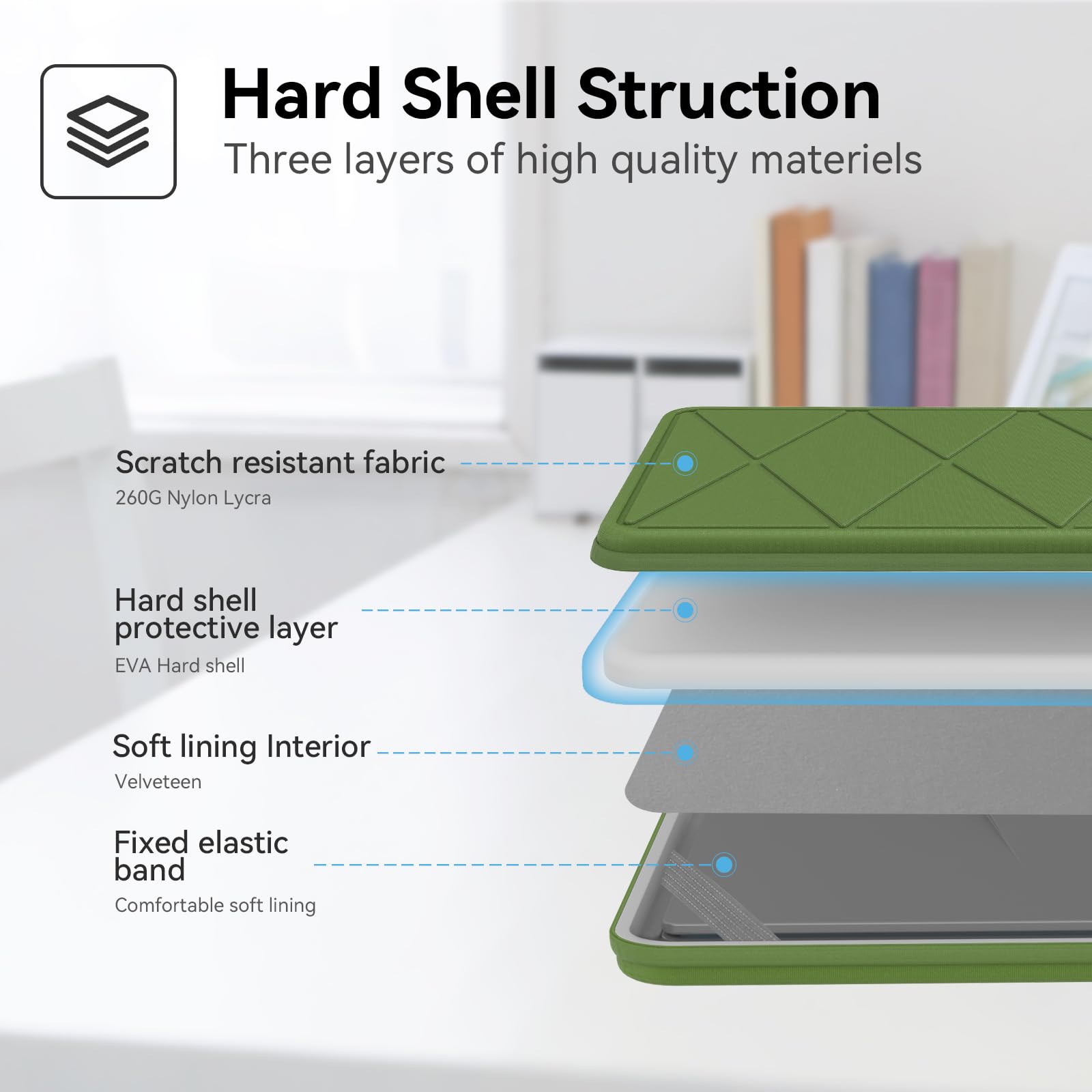 Hard Shell Struction
Three layers of high quality materiels

Scratch resistant fabric
260G Nylon Lycra

Hard shell protective layer
EVA Hard shell

Soft lining Interior
Velveteen

Fixed elastic band
Comfortable soft lining