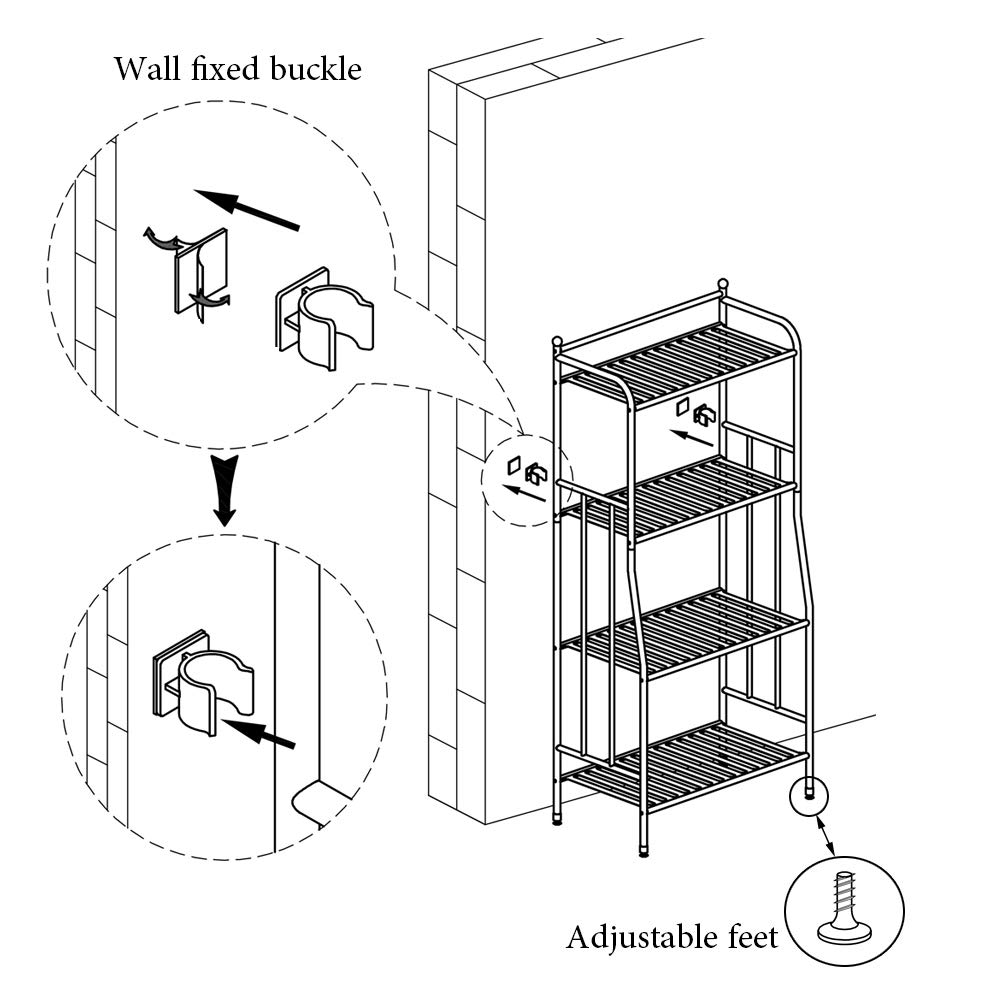 Wall fixed buckle

Adjustable feet