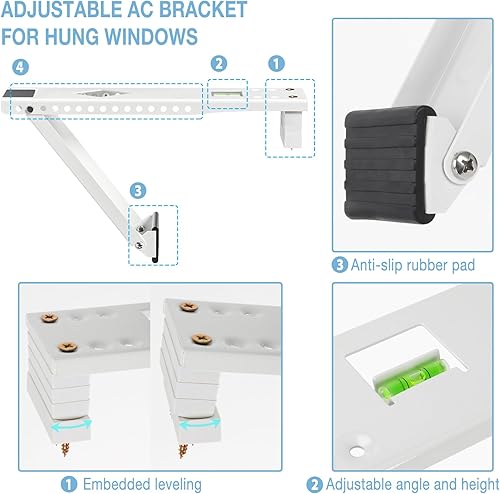 ADJUSTABLE AC BRACKET
FOR HUNG WINDOWS

4

2

1

3

3 Anti-slip rubber pad

1 Embedded leveling

2 Adjustable angle and height