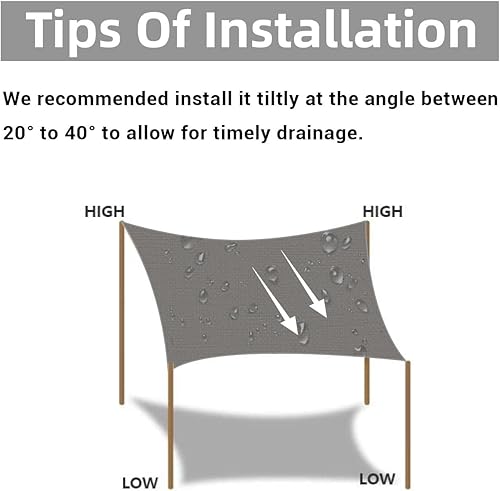 Tips Of Installation

We recommended install it tiltly at the angle between 20° to 40° to allow for timely drainage.

HIGH

HIGH

LOW

LOW