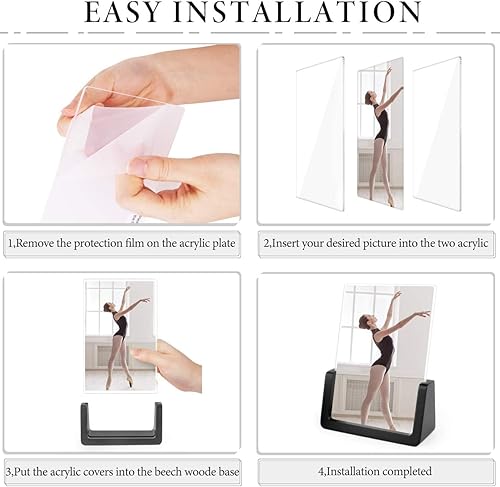 EASY INSTALLATION

1,Remove the protection film on the acrylic plate

2,Insert your desired picture into the two acrylic

3,Put the acrylic covers into the beech woode base

4,Installation completed