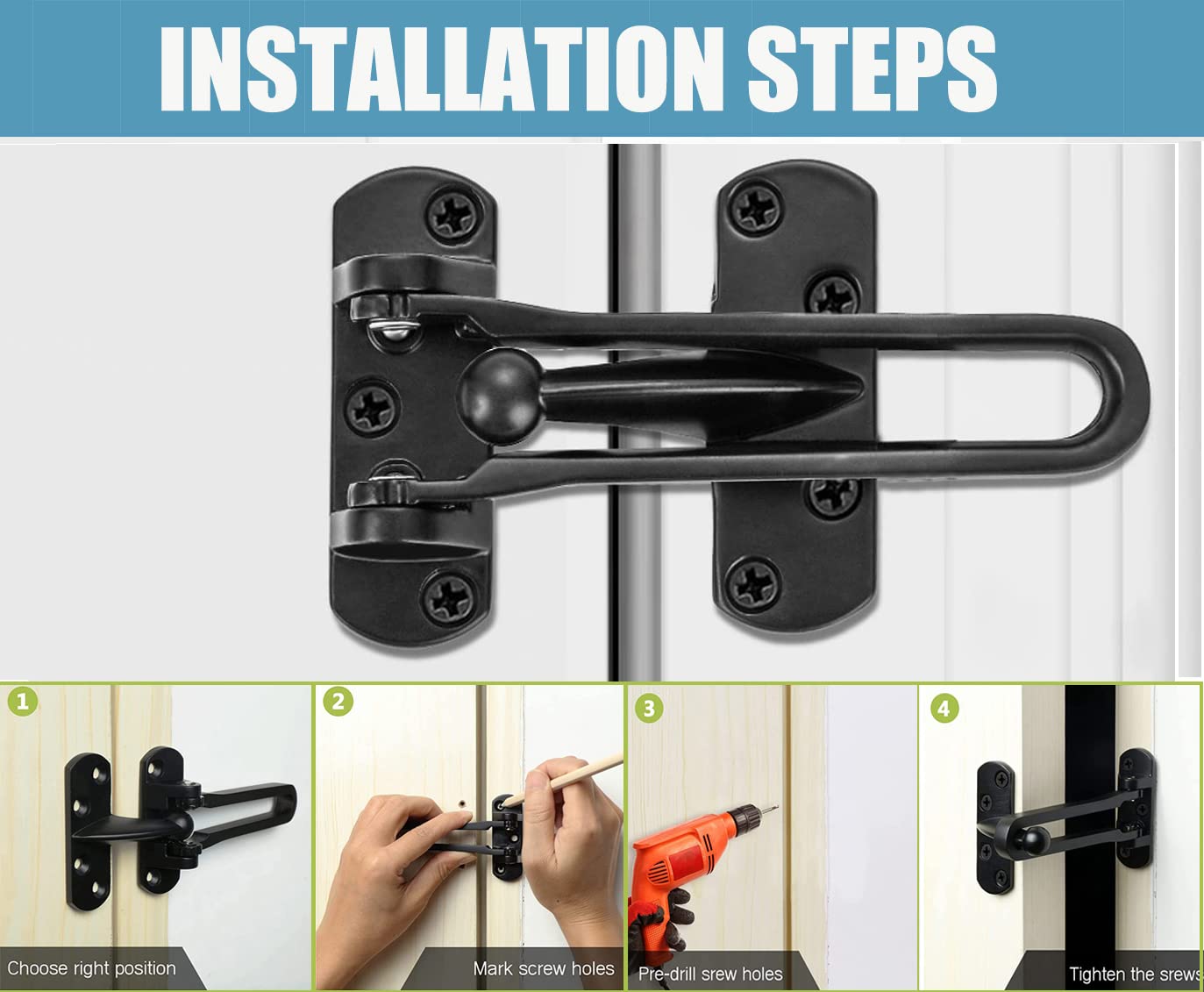 INSTALLATION STEPS

1
Choose right position

2
Mark screw holes

3
Pre-drill srew holes

4
Tighten the srews