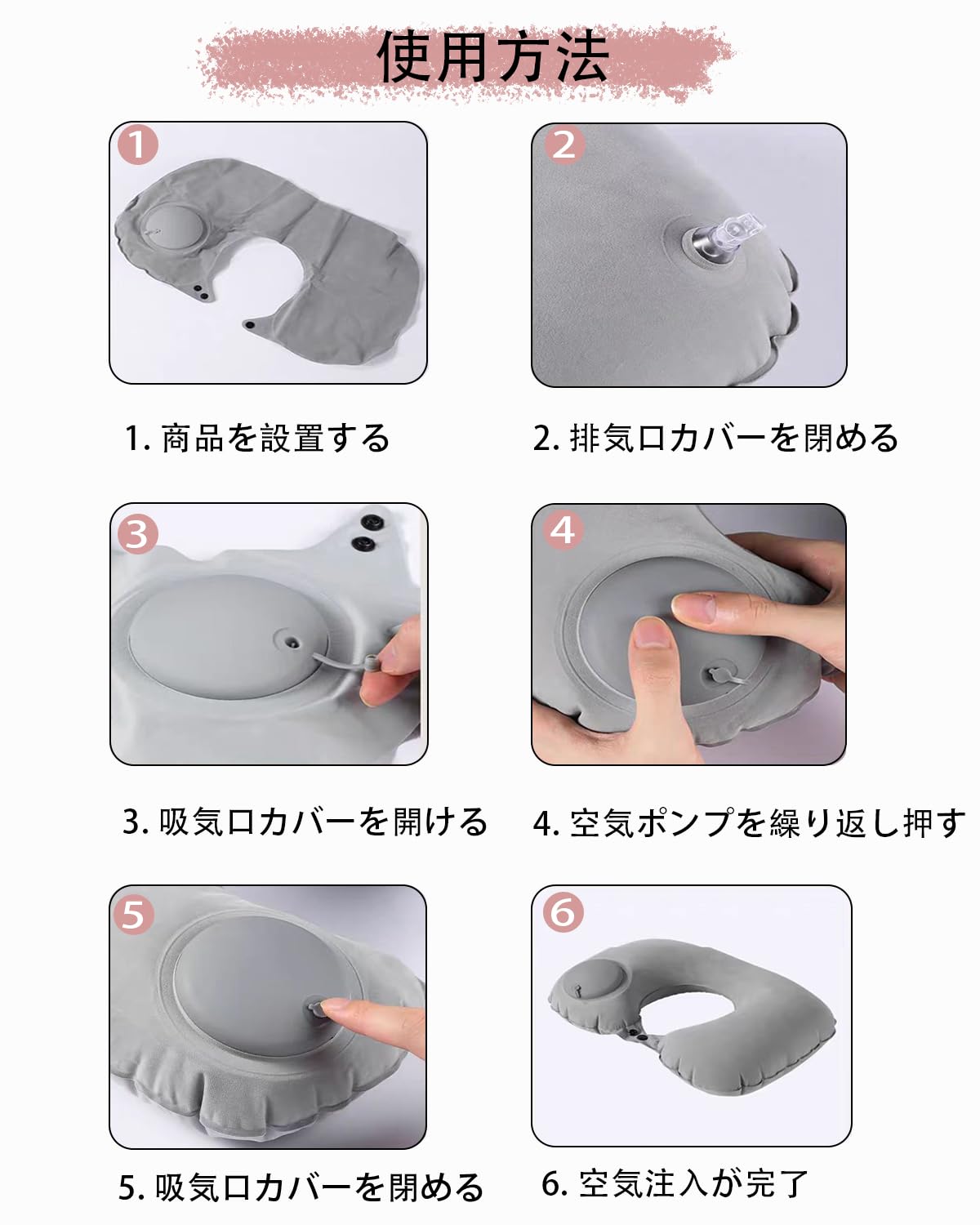 使用方法

1

2

1. 商品を設置する

2. 排気口カバーを閉める

3

4

3. 吸気口カバーを開ける

4. 空気ポンプを繰り返し押す

5

6

5. 吸気口カバーを閉める

6. 空気注入が完了